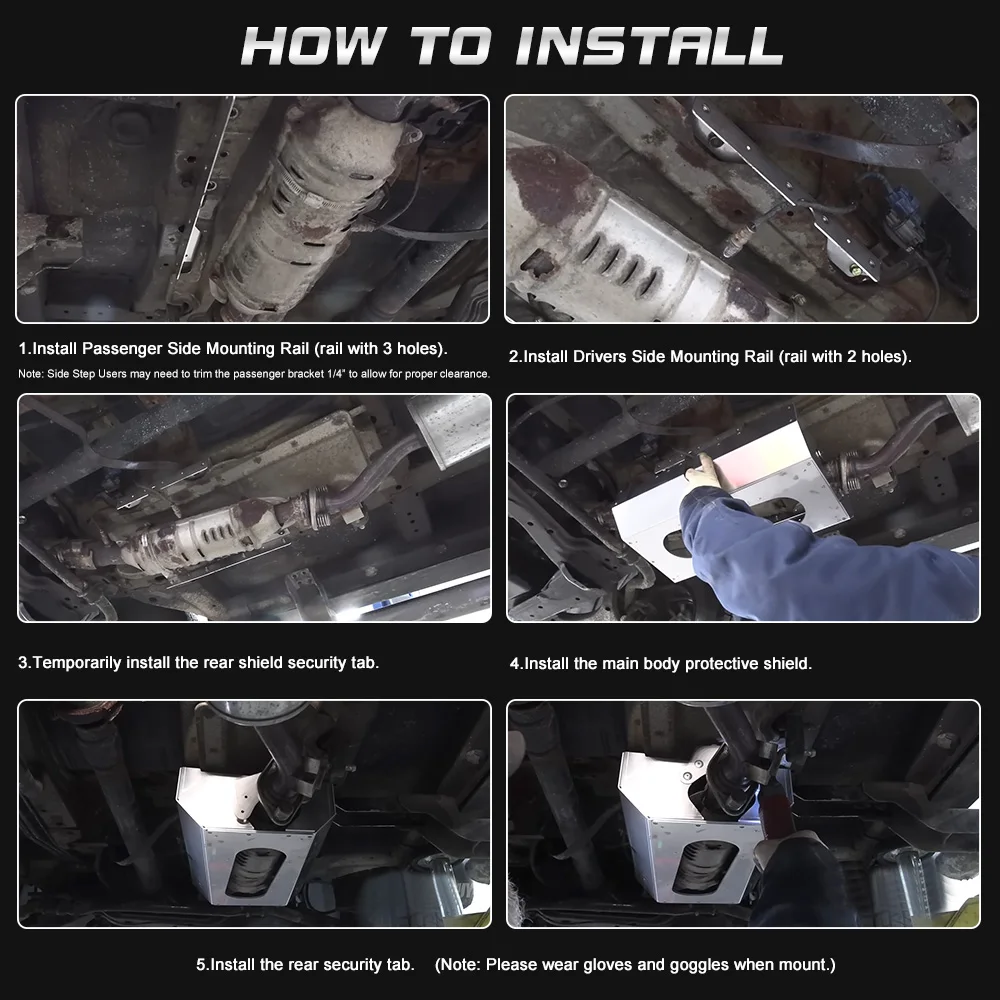 HOW TO INSTALL

1.Install Passenger Side Mounting Rail (rail with 3 holes).

Note: Side Step Users may need to trim the passenger bracket 1/4" to allow for proper clearance.

2.Install Drivers Side Mounting Rail (rail with 2 holes).

3.Temporarily install the rear shield security tab.

4.Install the main body protective shield.

5.Install the rear security tab. (Note: Please wear gloves and goggles when mount.)