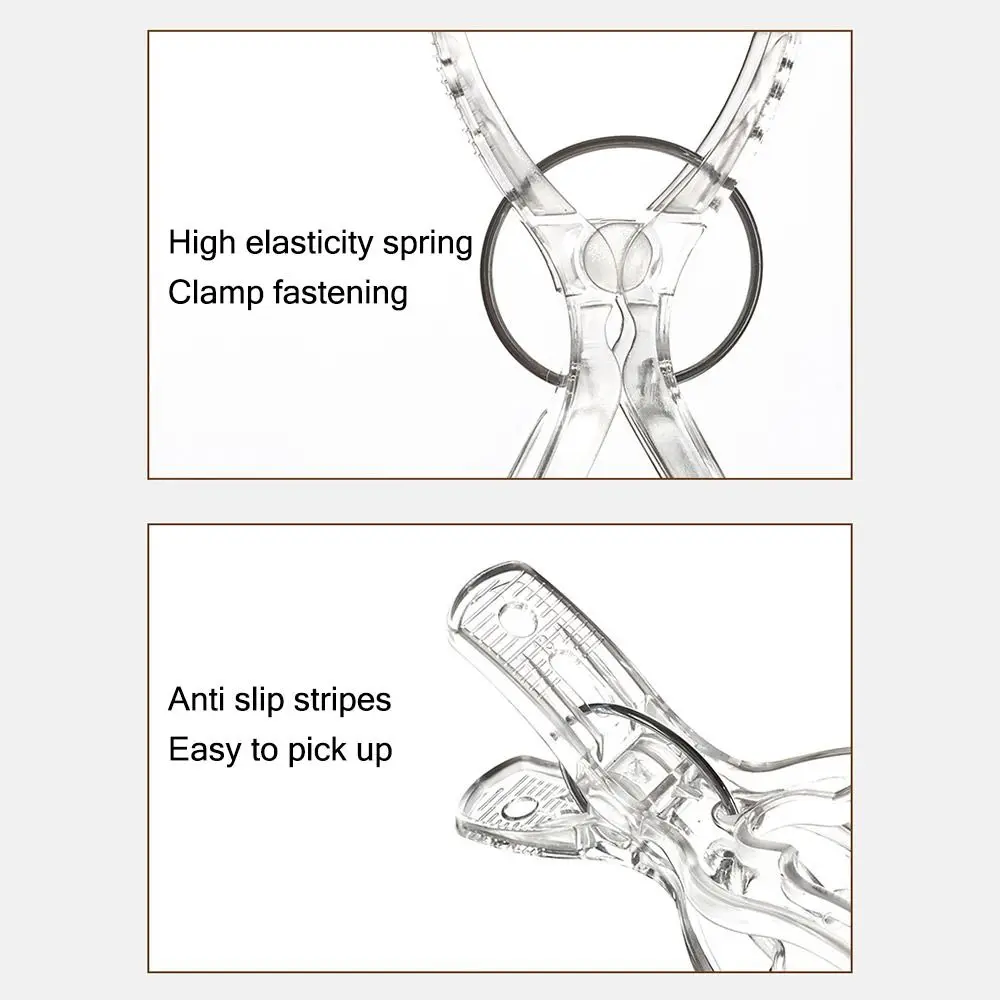 High elasticity spring
Clamp fastening

Anti slip stripes
Easy to pick up