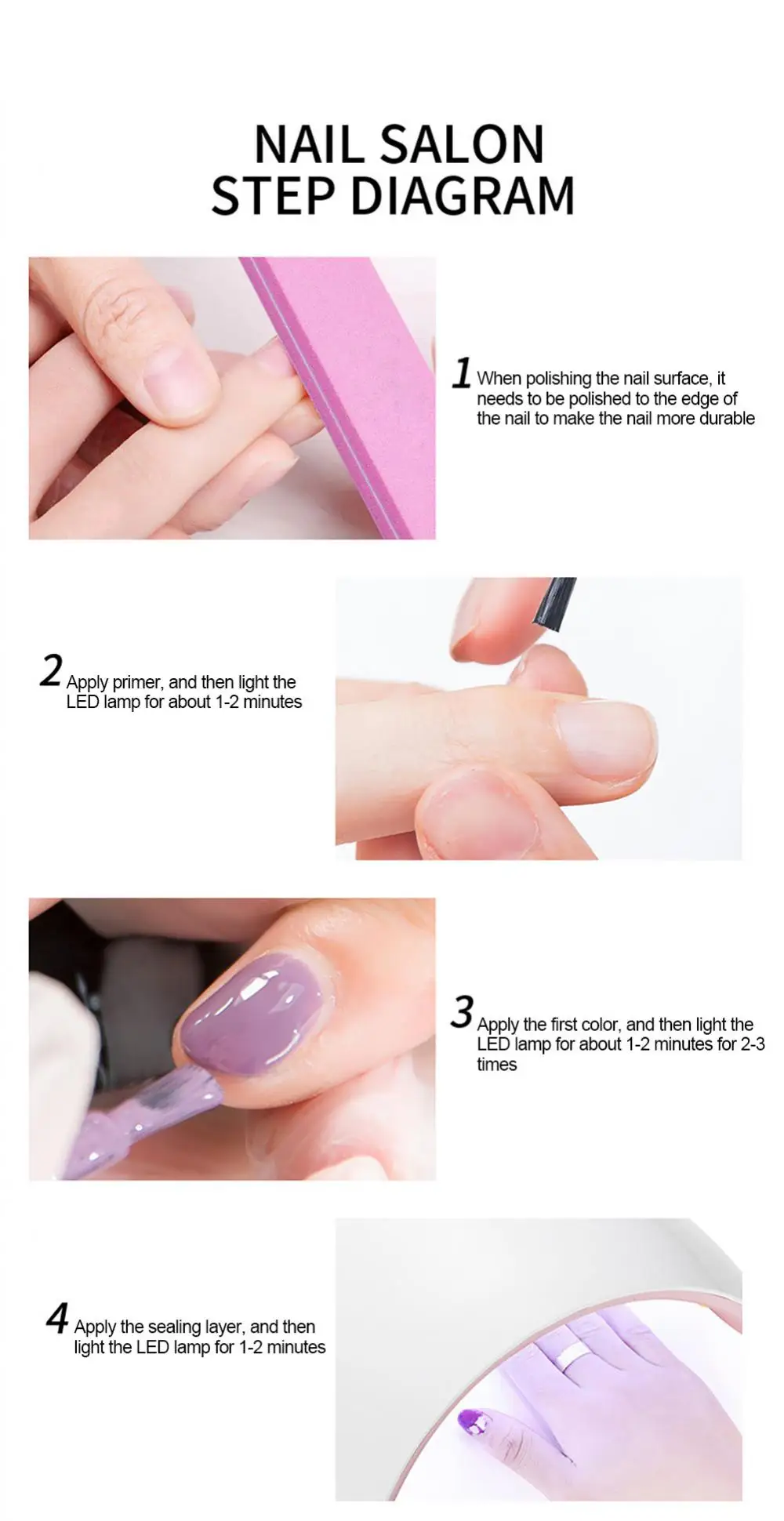 NAIL SALON
STEP DIAGRAM

1 When polishing the nail surface, it needs to be polished to the edge of the nail to make the nail more durable

2 Apply primer, and then light the LED lamp for about 1-2 minutes

3 Apply the first color, and then light the LED lamp for about 1-2 minutes for 2-3 times

4 Apply the sealing layer, and then light the LED lamp for 1-2 minutes