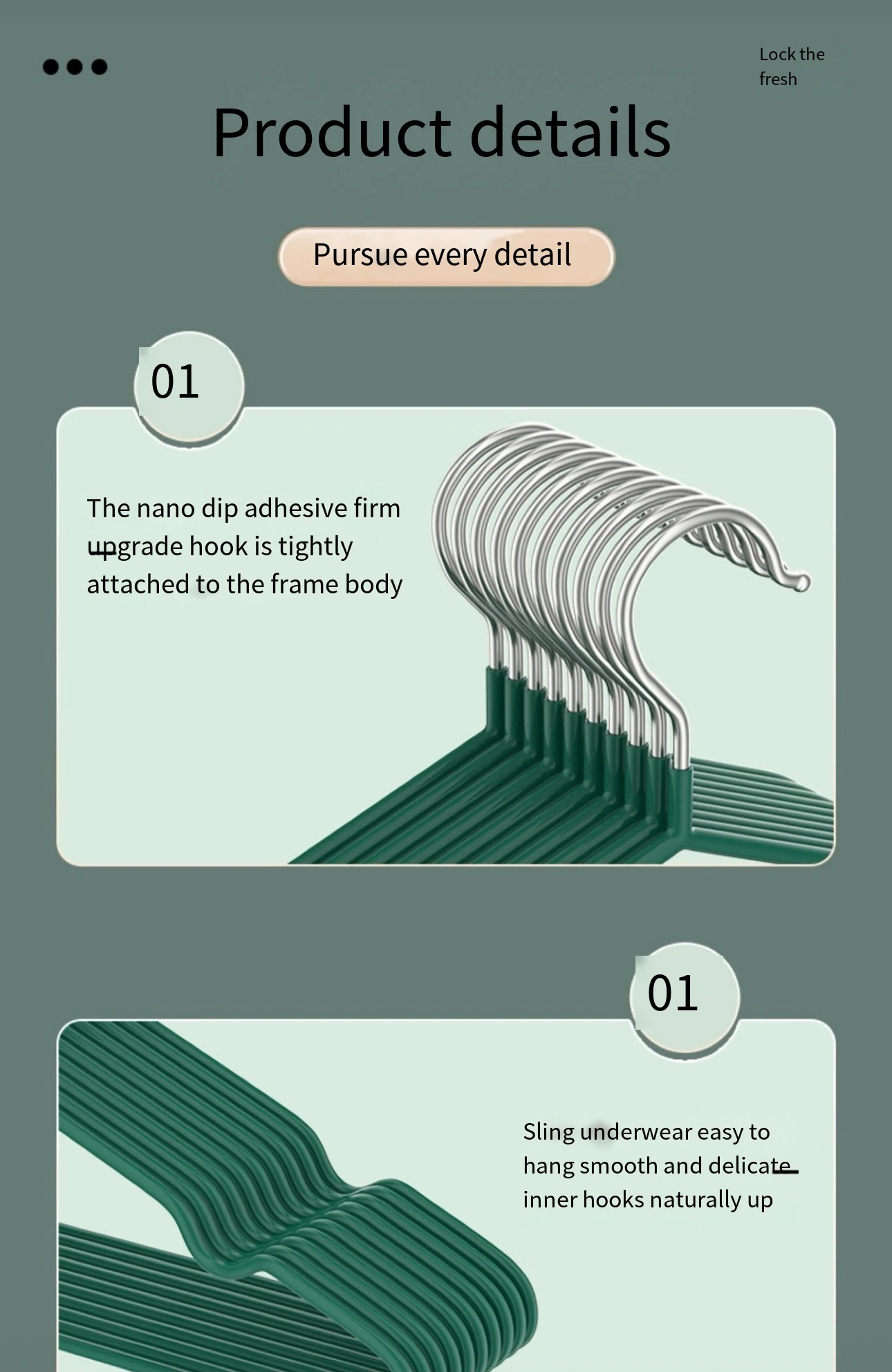 Lock the fresh

Product details

Pursue every detail

01

The nano dip adhesive firm upgrade hook is tightly attached to the frame body

01

Sling underwear easy to hang smooth and delicate inner hooks naturally up