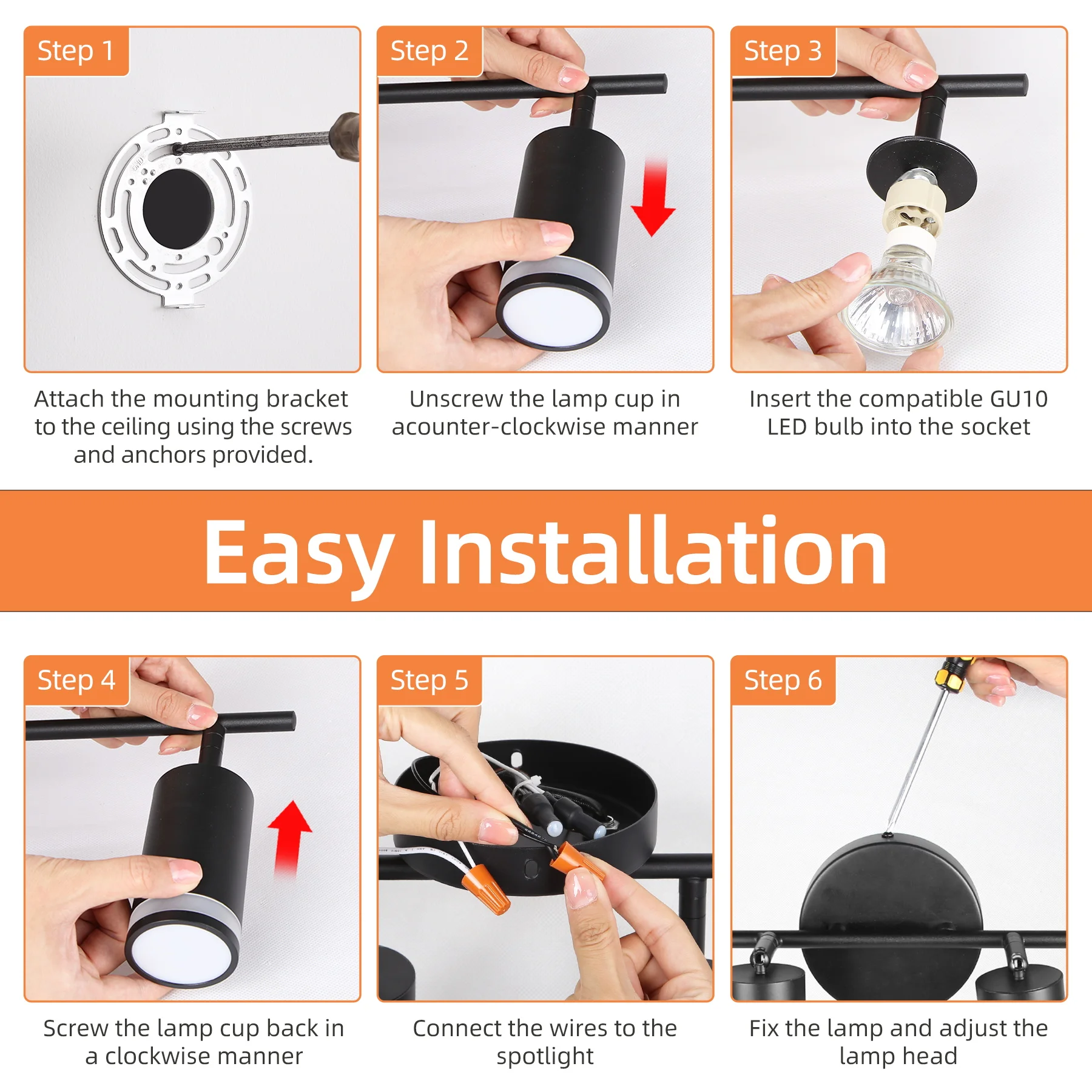 Step 1

Attach the mounting bracket to the ceiling using the screws and anchors provided.

Step 2

Unscrew the lamp cup in acounter-clockwise manner

Step 3

Insert the compatible GU10 LED bulb into the socket

Easy Installation

Step 4

Screw the lamp cup back in a clockwise manner

Step 5

Connect the wires to the spotlight

Step 6

Fix the lamp and adjust the lamp head