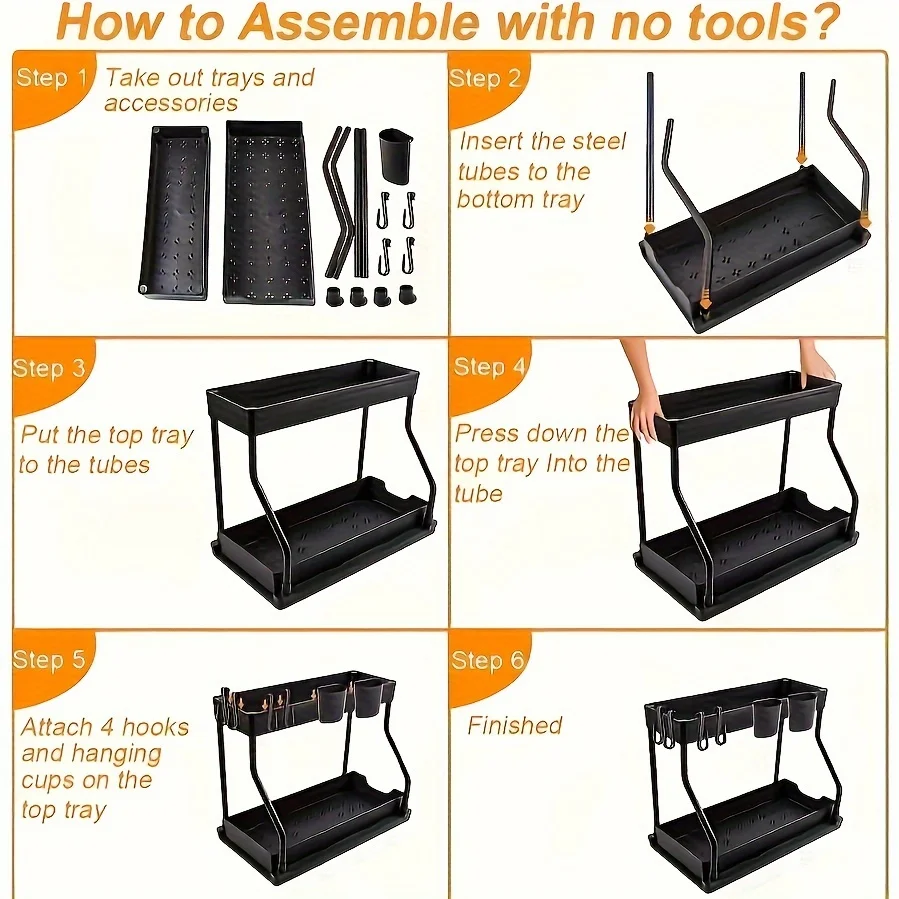 How to Assemble with no tools?

Step 1 Take out trays and accessories

Step 2 Insert the steel tubes to the bottom tray

Step 3 Put the top tray to the tubes

Step 4 Press down the top tray Into the tube

Step 5 Attach 4 hooks and hanging cups on the top tray

Step 6 Finished