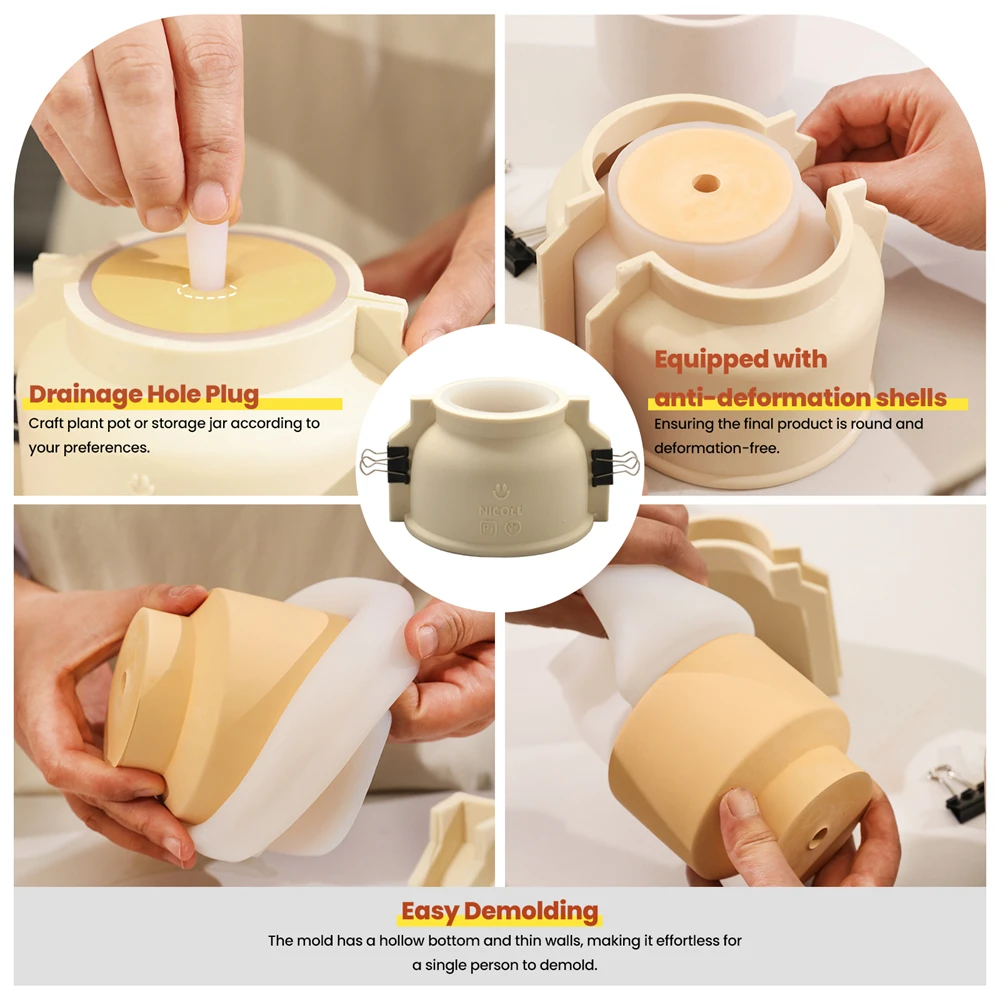 Drainage Hole Plug
Craft plant pot or storage jar according to your preferences.

Equipped with anti-deformation shells
Ensuring the final product is round and deformation-free.

NICOLE

Easy Demolding
The mold has a hollow bottom and thin walls, making it effortless for a single person to demold.