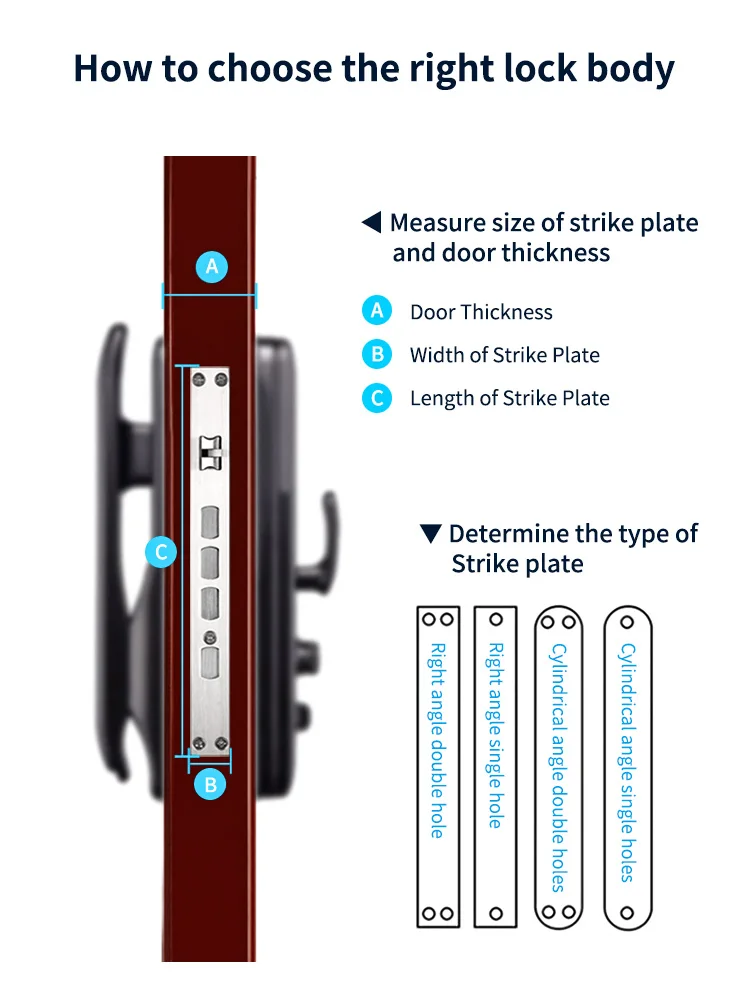 How to choose the right lock body

A

C

B

◀ Measure size of strike plate and door thickness

A Door Thickness

B Width of Strike Plate

C Length of Strike Plate

▼ Determine the type of Strike plate

Right angle double hole

Right angle single hole

Cylindrical angle double holes

Cylindrical angle single holes