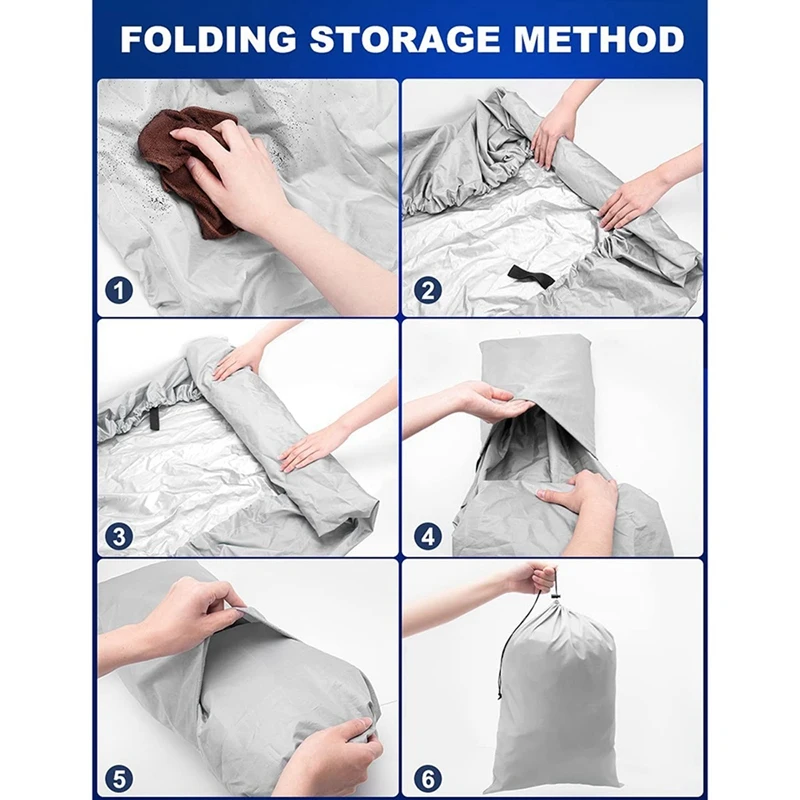 FOLDING STORAGE METHOD

1

2

3

4

5

6