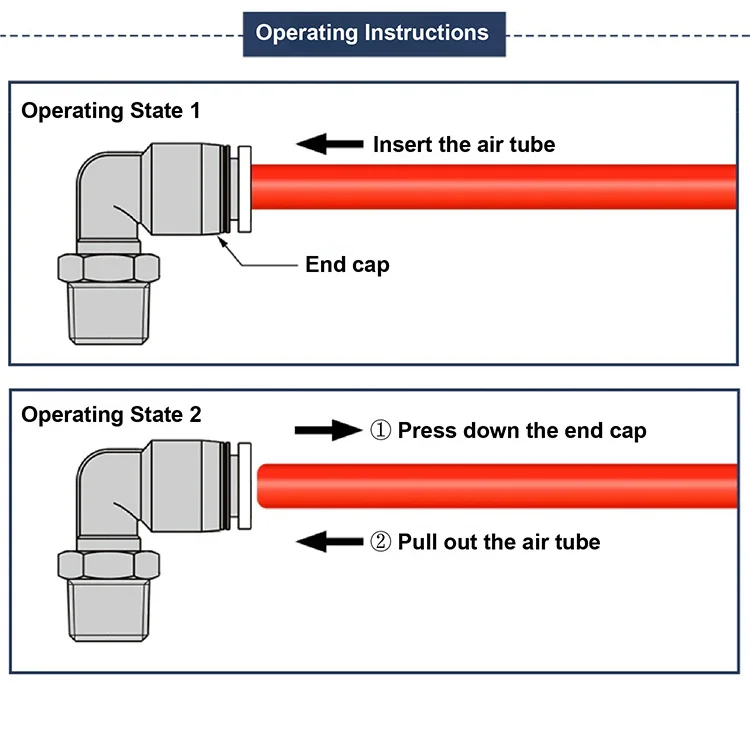 Operating Instructions

Operating State 1

Insert the air tube

End cap

Operating State 2

① Press down the end cap

② Pull out the air tube