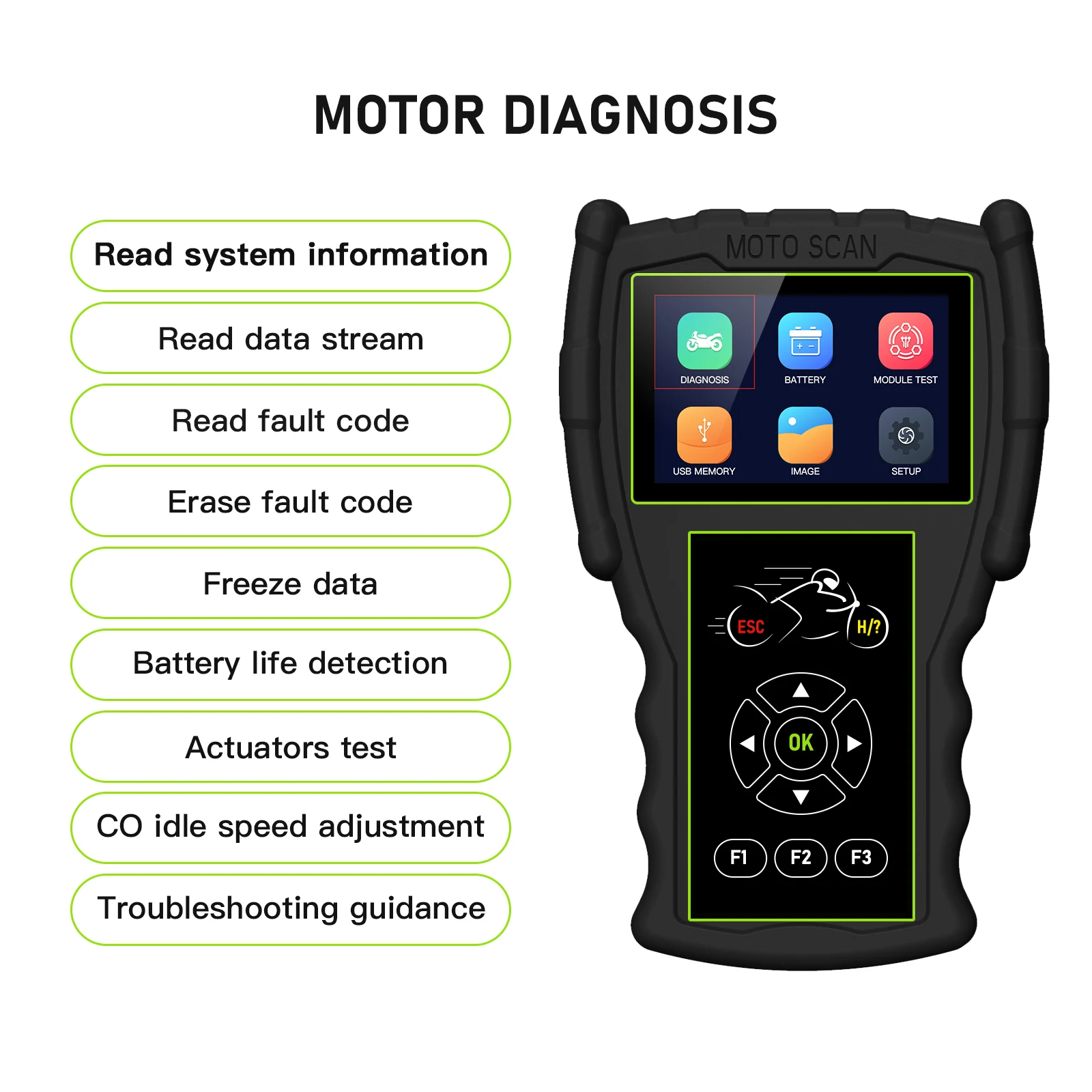 MOTOR DIAGNOSIS

Read system information

Read data stream

Read fault code

Erase fault code

Freeze data

Battery life detection

Actuators test

CO idle speed adjustment

Troubleshooting guidance

MOTO SCAN

DIAGNOSIS
BATTERY
MODULE TEST
USB MEMORY
IMAGE
SETUP

ESC
H/?
OK
F1
F2
F3