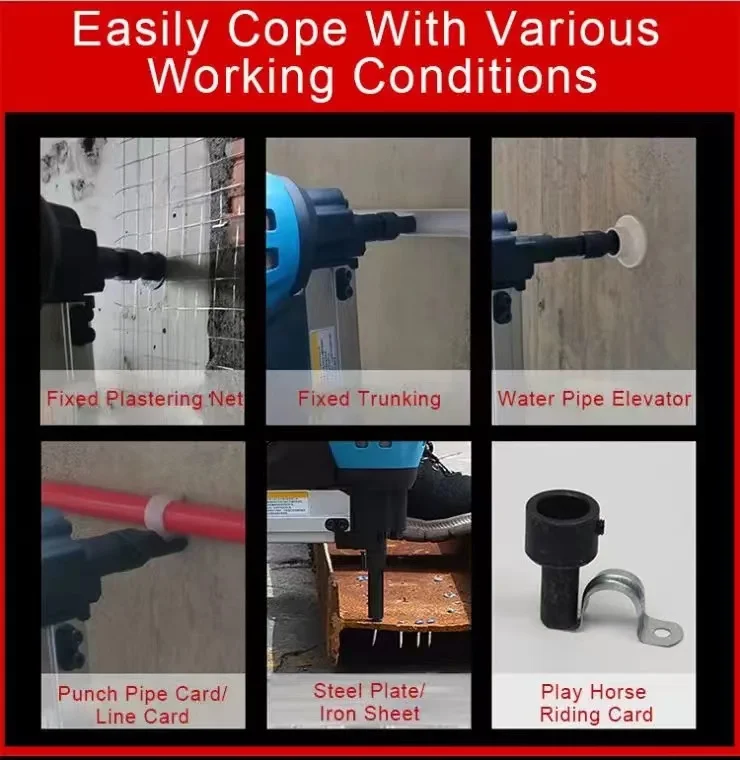 Easily Cope With Various Working Conditions

Fixed Plastering Net

Fixed Trunking

Water Pipe Elevator

Punch Pipe Card/ Line Card

Steel Plate/ Iron Sheet

Play Horse Riding Card