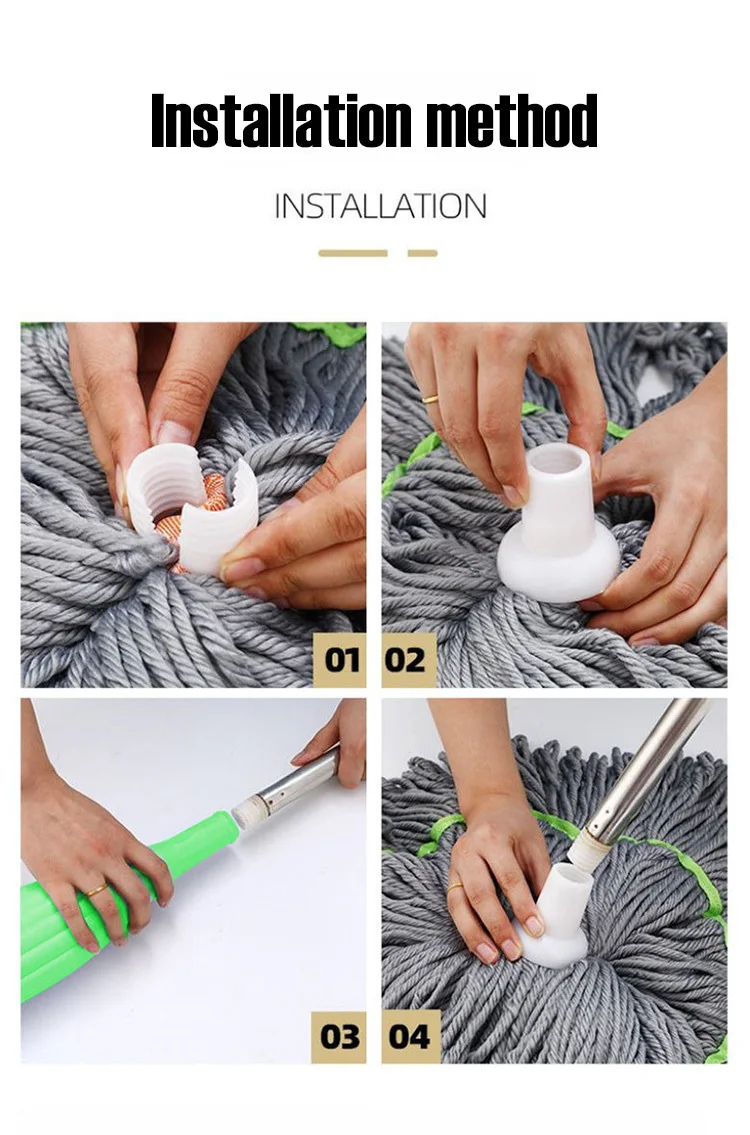 Installation method

INSTALLATION

01

02

03

04