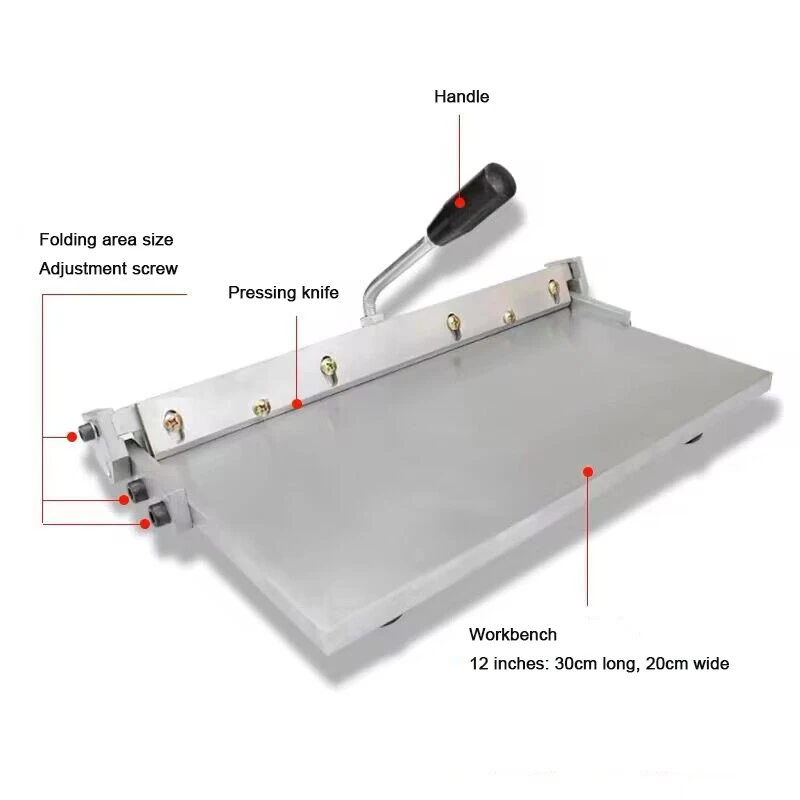 Handle

Folding area size
Adjustment screw

Pressing knife

Workbench
12 inches: 30cm long, 20cm wide