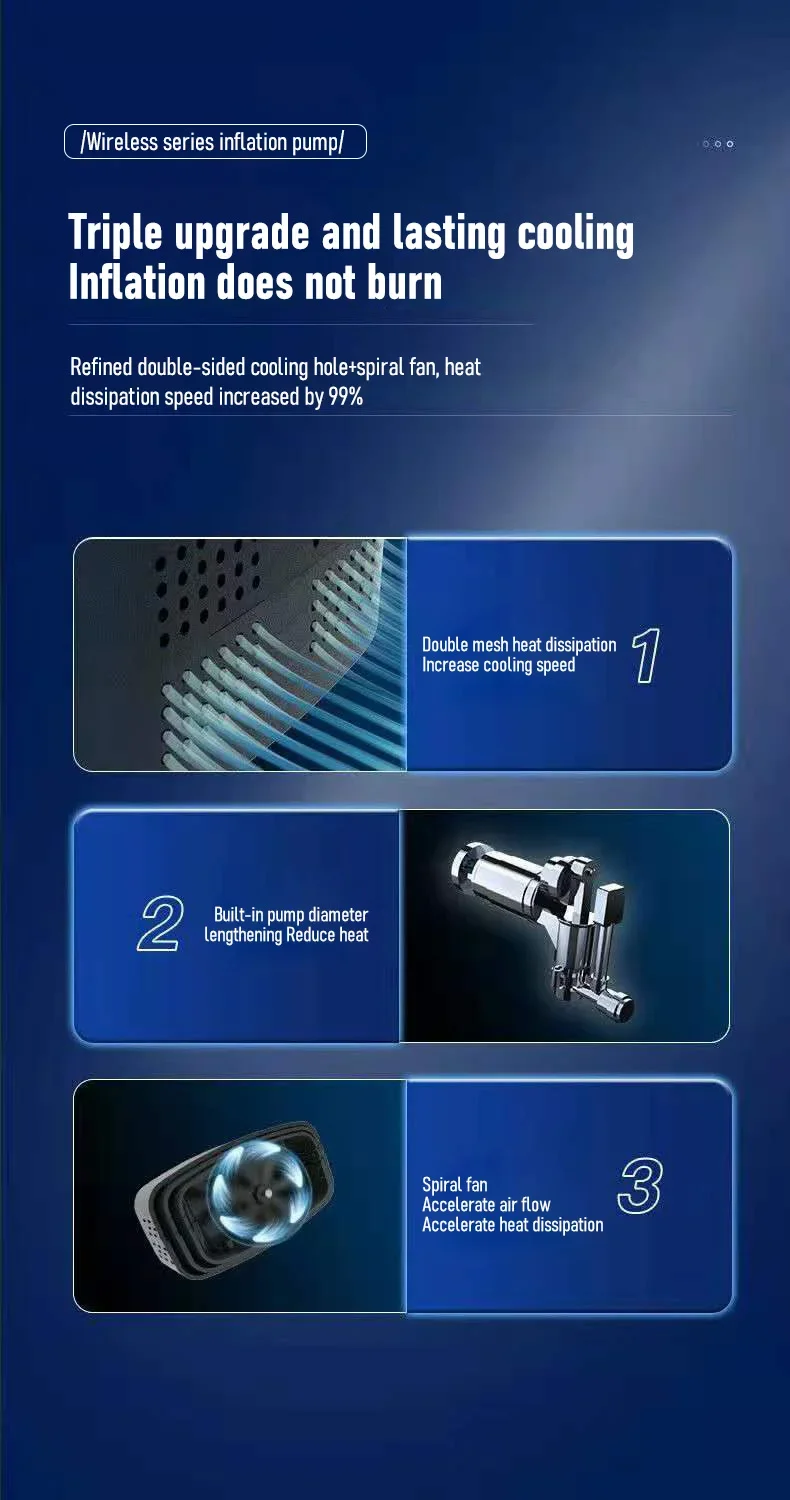 /Wireless series inflation pump/

Triple upgrade and lasting cooling
Inflation does not burn

Refined double-sided cooling hole+spiral fan, heat dissipation speed increased by 99%

Double mesh heat dissipation
Increase cooling speed

1

2

Built-in pump diameter lengthening Reduce heat

Spiral fan
Accelerate air flow
Accelerate heat dissipation

3