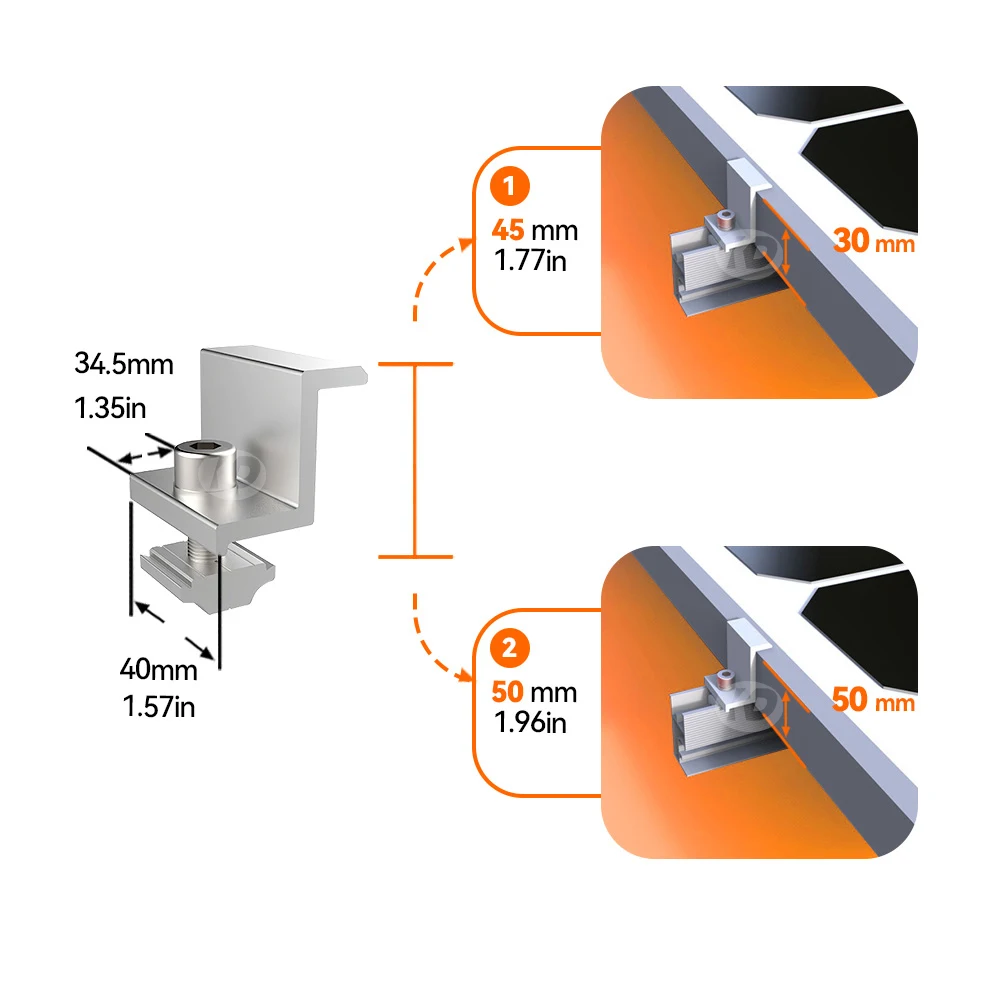 34.5mm
1.35in

40mm
1.57in

1
45 mm
1.77in

30 mm

2
50 mm
1.96in

50 mm