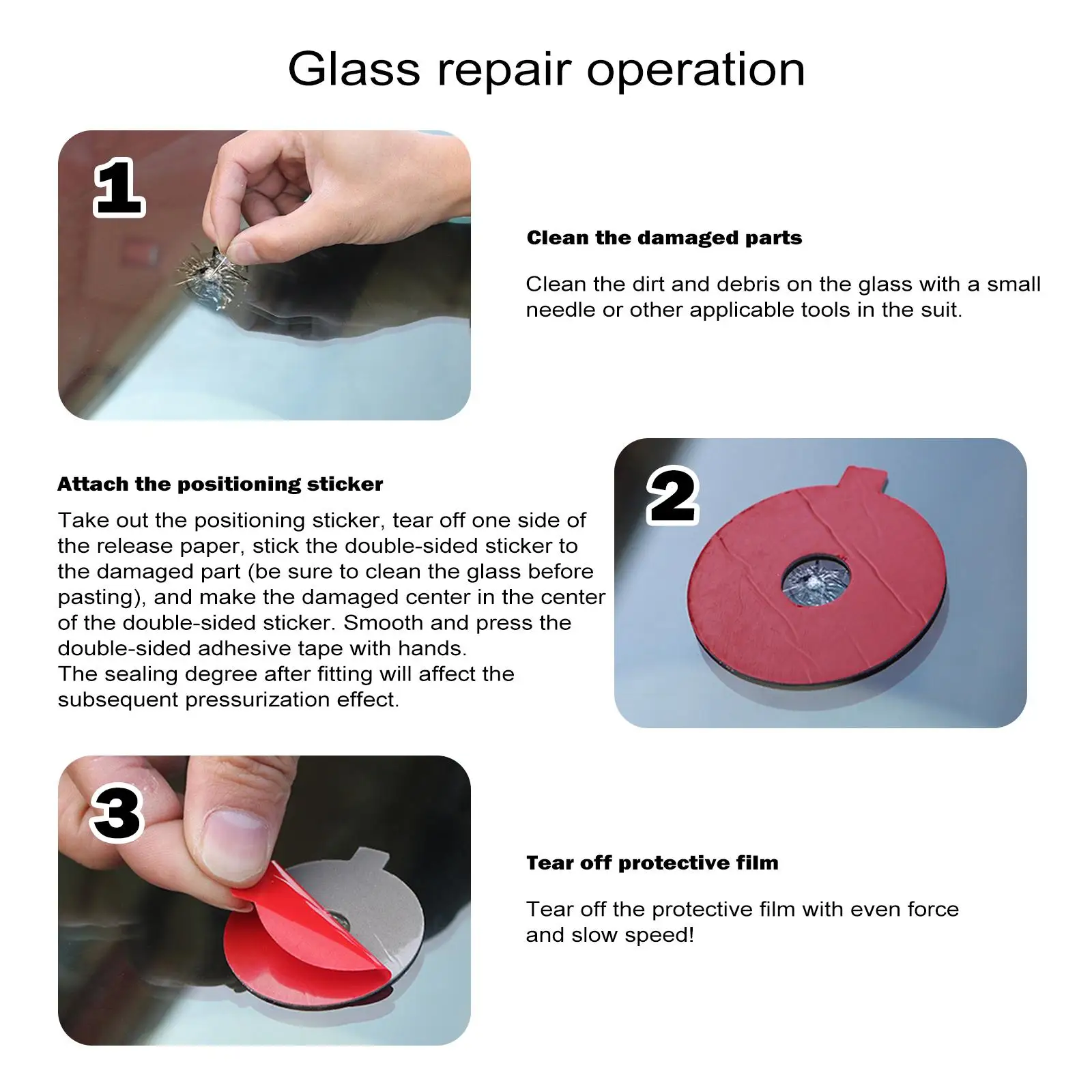 Glass repair operation

1

Clean the damaged parts

Clean the dirt and debris on the glass with a small needle or other applicable tools in the suit.

Attach the positioning sticker

Take out the positioning sticker, tear off one side of the release paper, stick the double-sided sticker to the damaged part (be sure to clean the glass before pasting), and make the damaged center in the center of the double-sided sticker. Smooth and press the double-sided adhesive tape with hands.
The sealing degree after fitting will affect the subsequent pressurization effect.

2

3

Tear off protective film

Tear off the protective film with even force and slow speed!