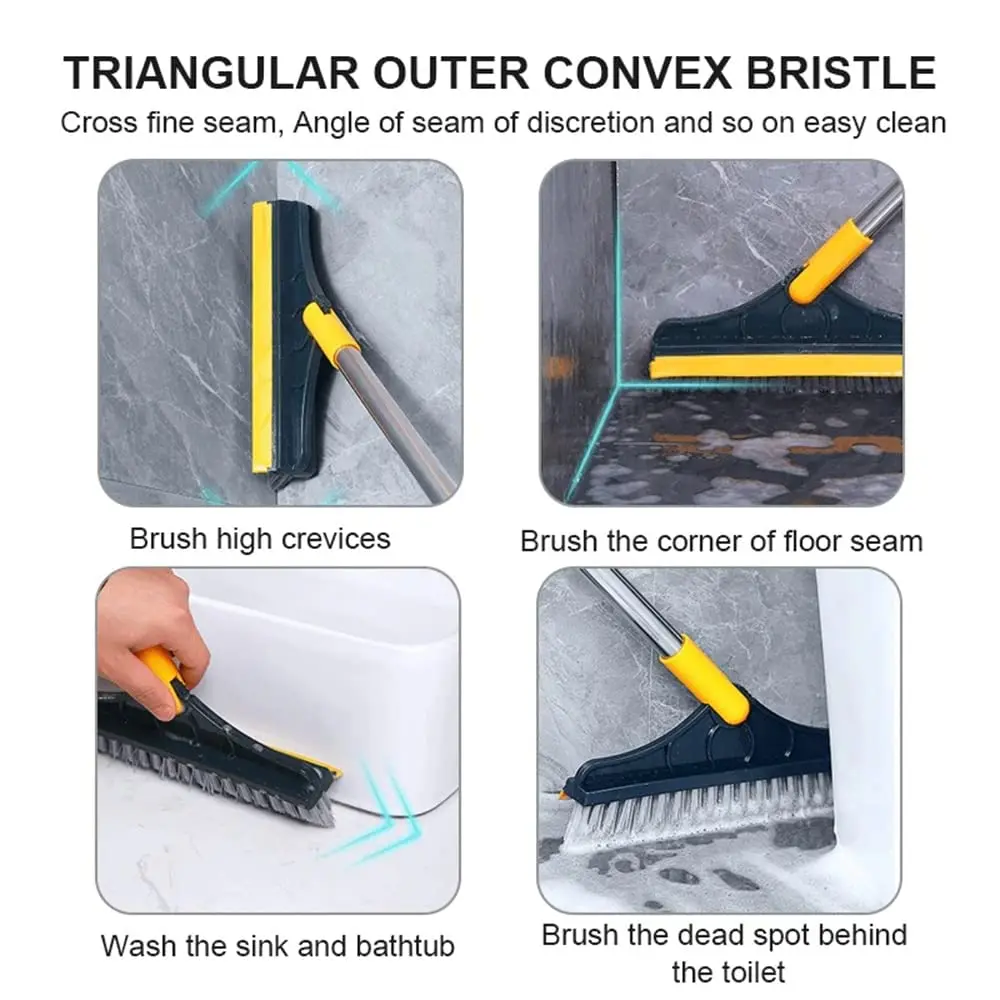 TRIANGULAR OUTER CONVEX BRISTLE

Cross fine seam, Angle of seam of discretion and so on easy clean

Brush high crevices

Brush the corner of floor seam

Wash the sink and bathtub

Brush the dead spot behind the toilet