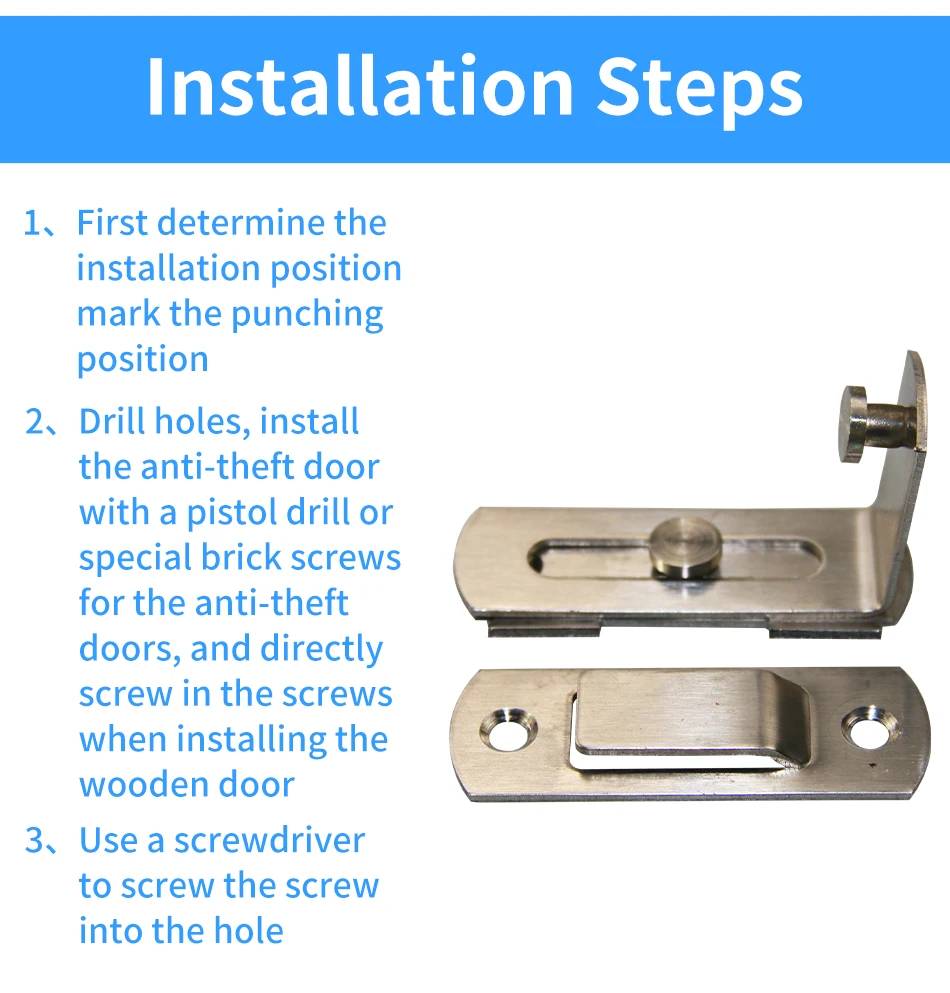 Installation Steps

1、First determine the installation position mark the punching position

2、Drill holes, install the anti-theft door with a pistol drill or special brick screws for the anti-theft doors, and directly screw in the screws when installing the wooden door

3、Use a screwdriver to screw the screw into the hole