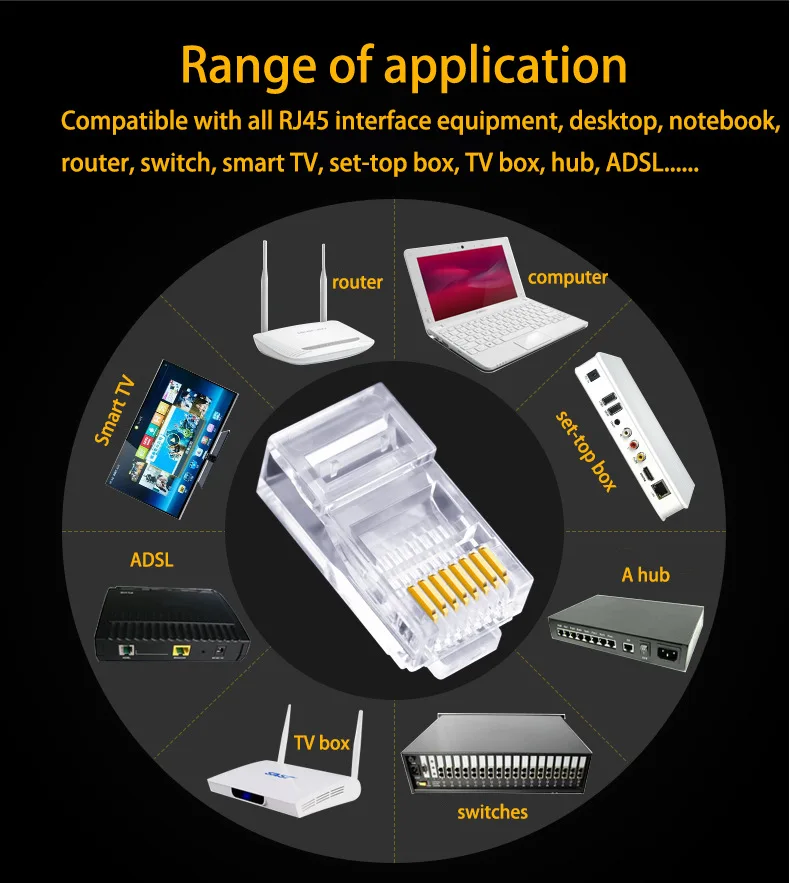 Range of application

Compatible with all RJ45 interface equipment, desktop, notebook, router, switch, smart TV, set-top box, TV box, hub, ADSL......

router

computer

Smart TV

set-top box

ADSL

A hub

TV box

switches