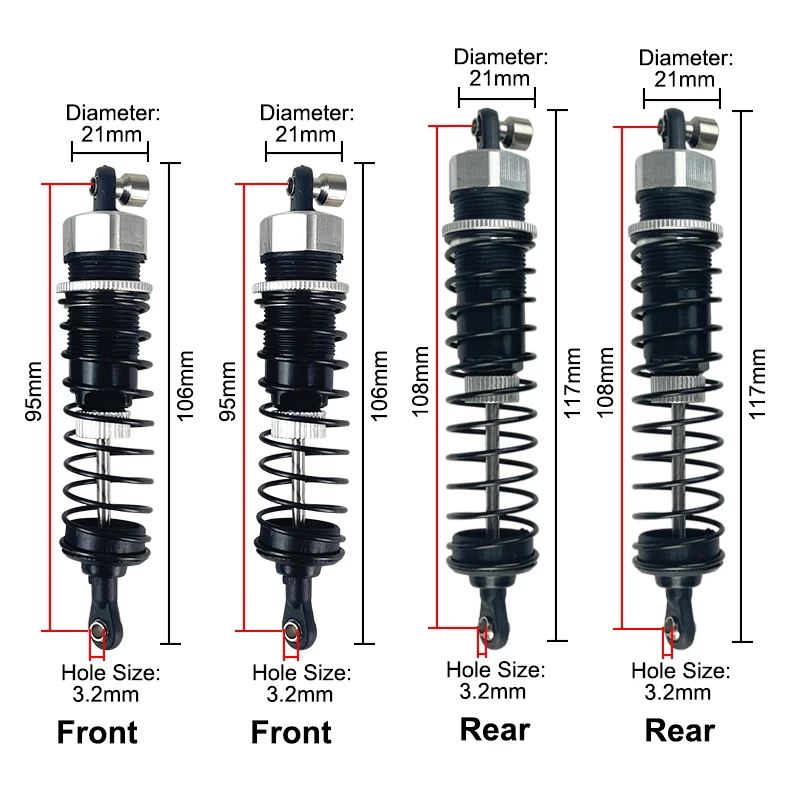 Diameter: 21mm
95mm
106mm
Hole Size: 3.2mm
Front

Diameter: 21mm
95mm
106mm
Hole Size: 3.2mm
Front

Diameter: 21mm
108mm
117mm
Hole Size: 3.2mm
Rear

Diameter: 21mm
108mm
117mm
Hole Size: 3.2mm
Rear