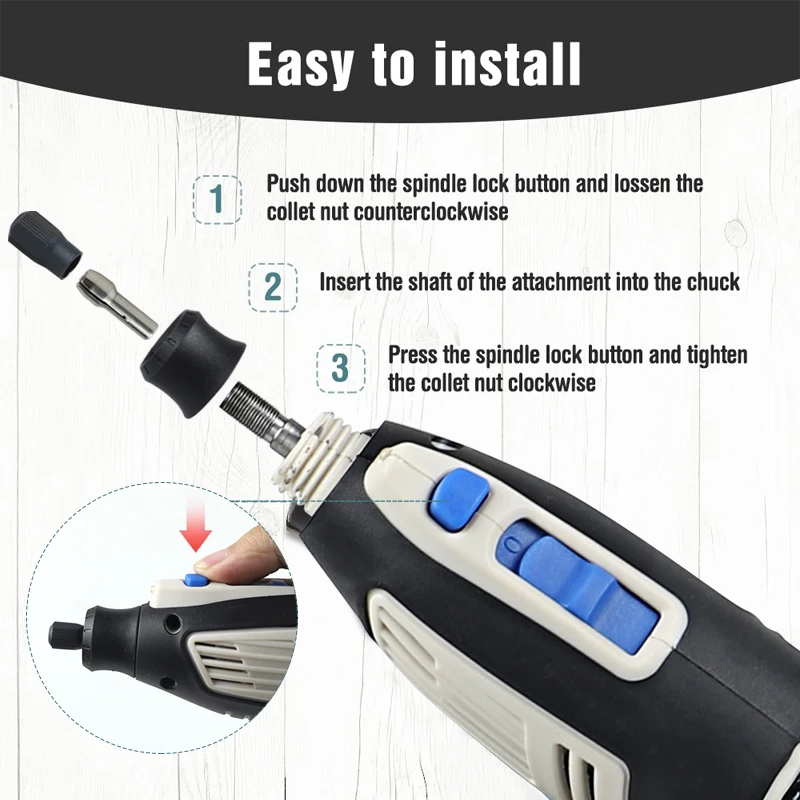 Easy to install

1 Push down the spindle lock button and lossen the collet nut counterclockwise

2 Insert the shaft of the attachment into the chuck

3 Press the spindle lock button and tighten the collet nut clockwise