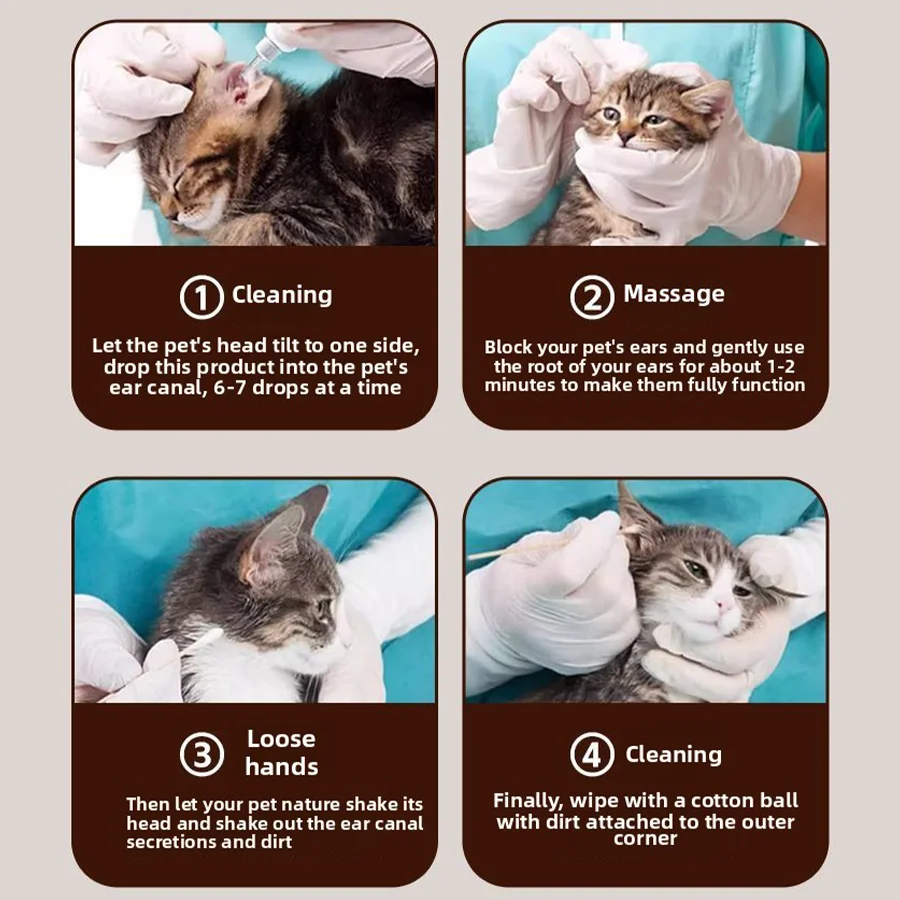 ① Cleaning

Let the pet's head tilt to one side, drop this product into the pet's ear canal, 6-7 drops at a time

② Massage

Block your pet's ears and gently use the root of your ears for about 1-2 minutes to make them fully function

③ Loose hands

Then let your pet nature shake its head and shake out the ear canal secretions and dirt

④ Cleaning

Finally, wipe with a cotton ball with dirt attached to the outer corner