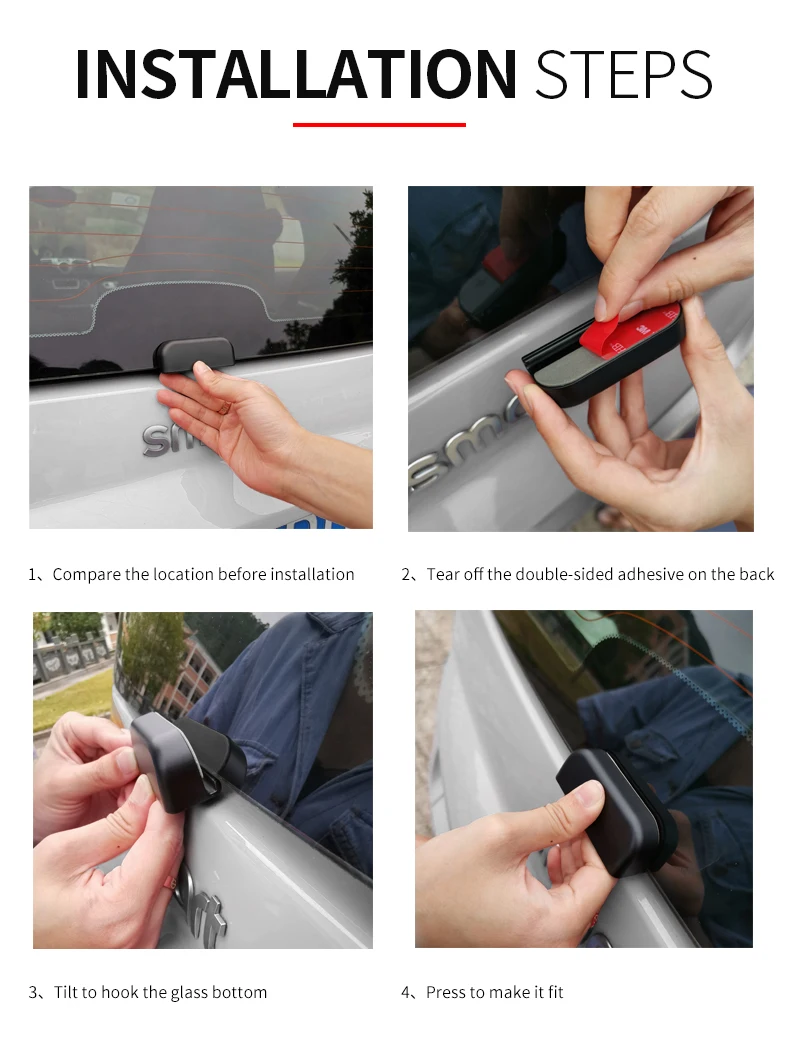 INSTALLATION STEPS

1、Compare the location before installation

2、Tear off the double-sided adhesive on the back

3、Tilt to hook the glass bottom

4、Press to make it fit