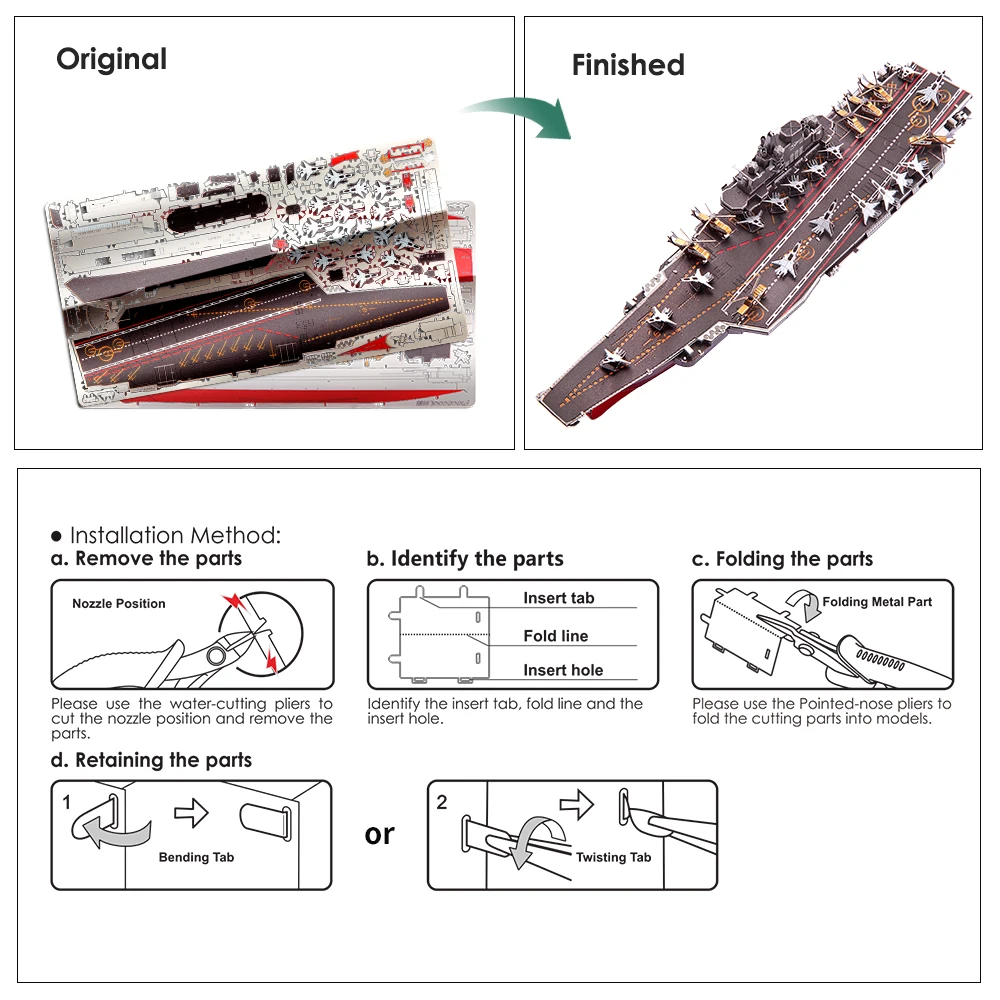 Original

Finished

● Installation Method:
a. Remove the parts

Nozzle Position

Please use the water-cutting pliers to cut the nozzle position and remove the parts.

b. Identify the parts

Insert tab
Fold line
Insert hole

Identify the insert tab, fold line and the insert hole.

c. Folding the parts

Folding Metal Part

Please use the Pointed-nose pliers to fold the cutting parts into models.

d. Retaining the parts

1
Bending Tab

or

2
Twisting Tab