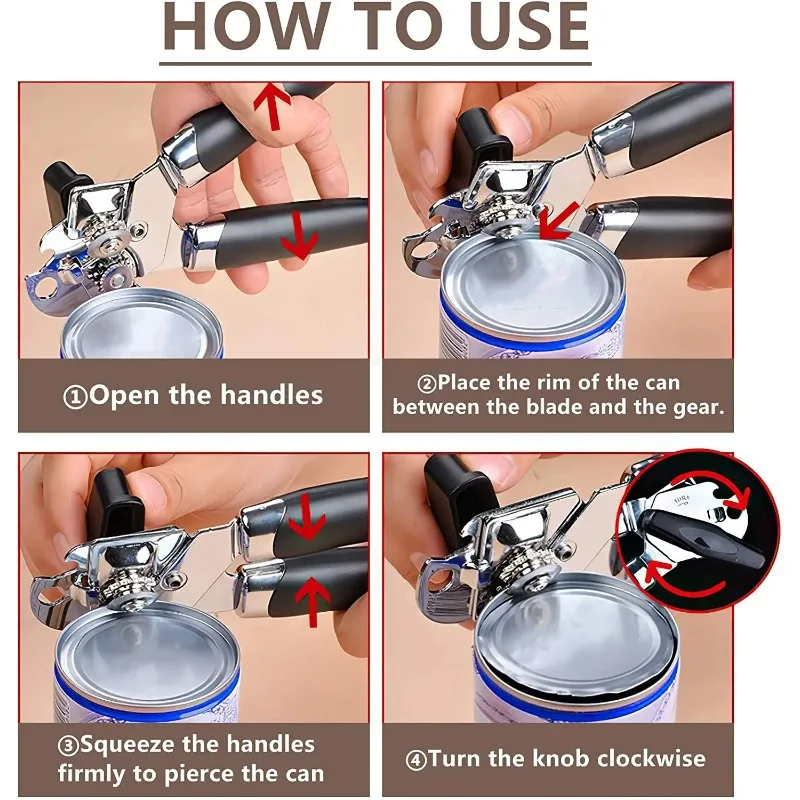 HOW TO USE

①Open the handles

②Place the rim of the can between the blade and the gear.

③Squeeze the handles firmly to pierce the can

④Turn the knob clockwise