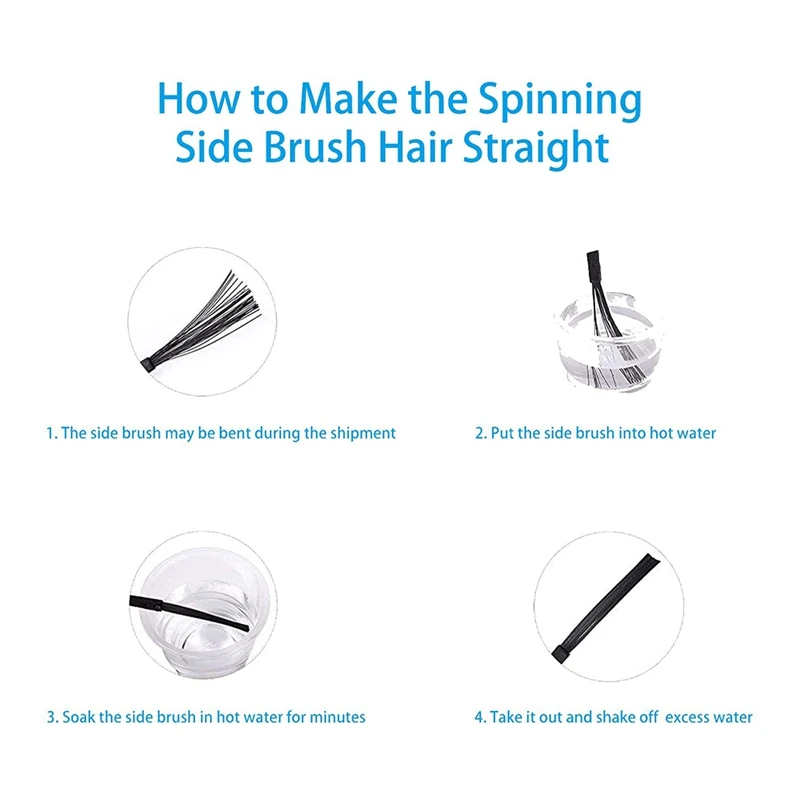 How to Make the Spinning Side Brush Hair Straight

1. The side brush may be bent during the shipment

2. Put the side brush into hot water

3. Soak the side brush in hot water for minutes

4. Take it out and shake off excess water