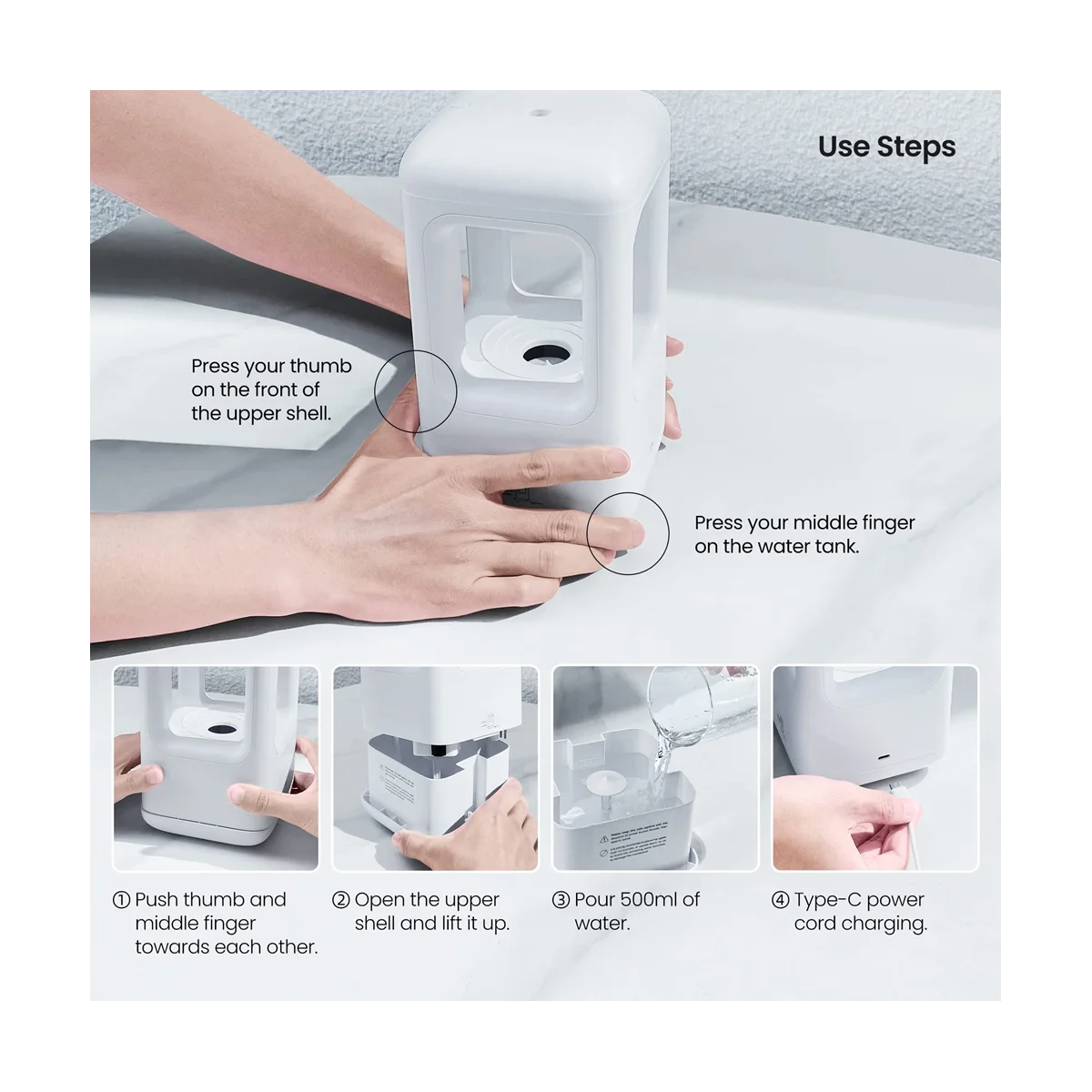 Use Steps

Press your thumb on the front of the upper shell.

Press your middle finger on the water tank.

① Push thumb and middle finger towards each other.

② Open the upper shell and lift it up.

③ Pour 500ml of water.

④ Type-C power cord charging.