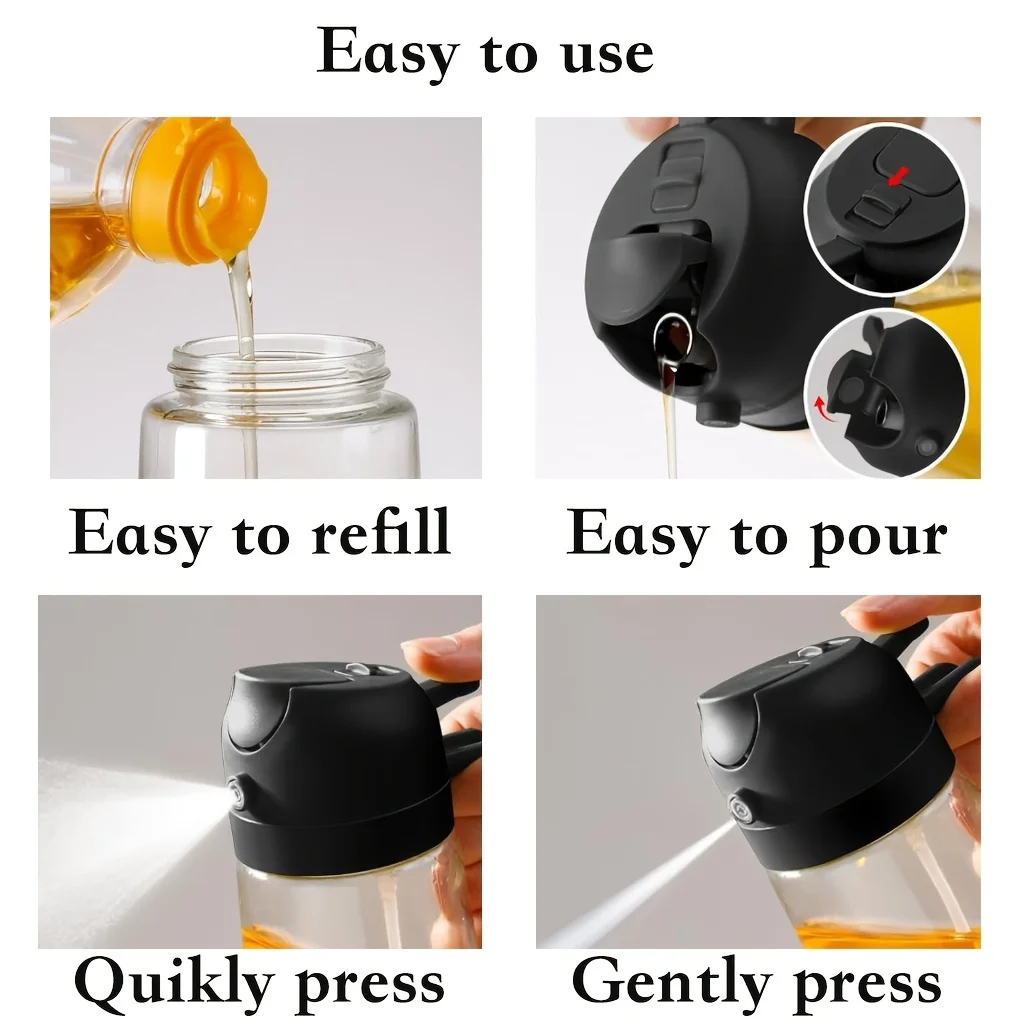 Easy to use

Easy to refill

Easy to pour

Quikly press

Gently press