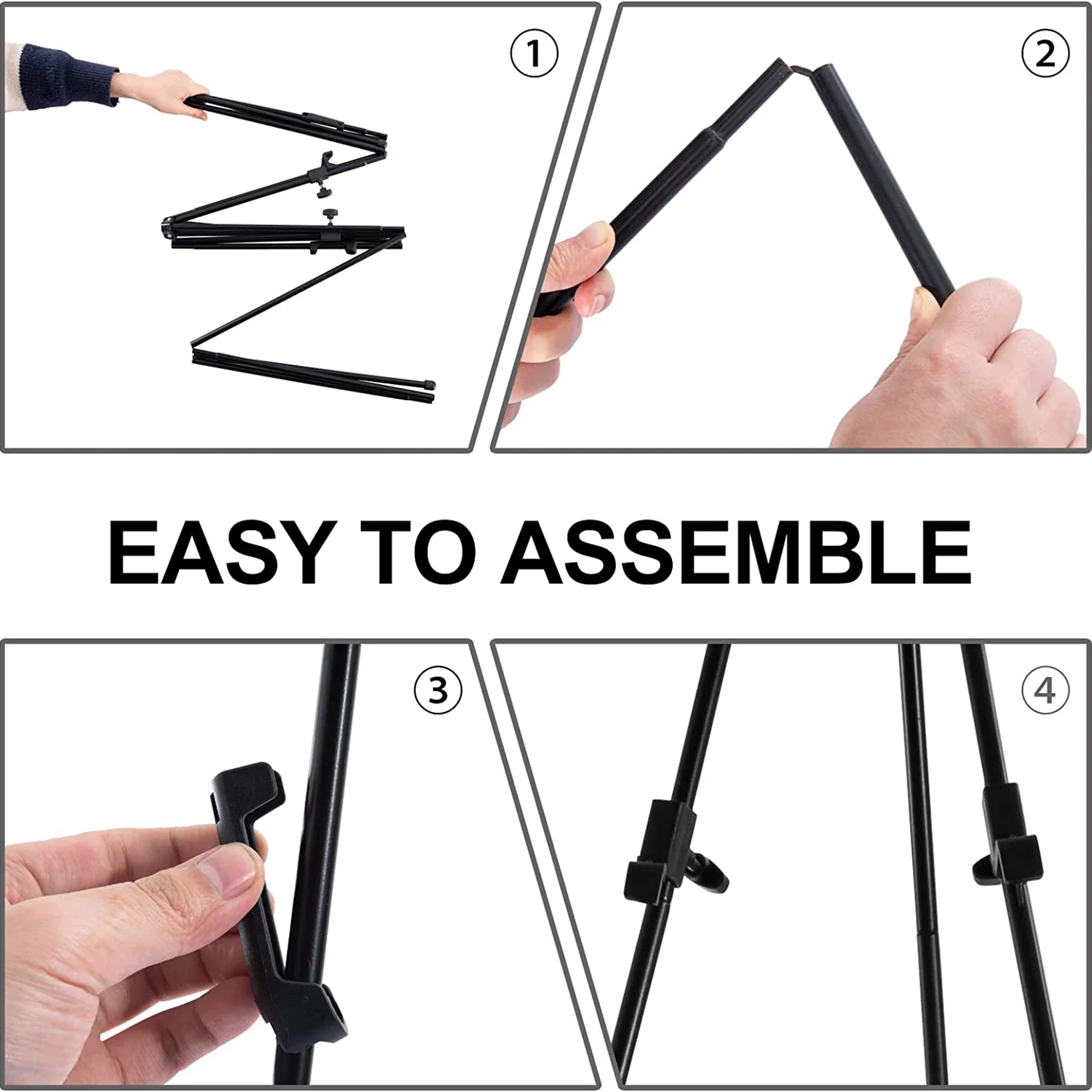 ①

②

EASY TO ASSEMBLE

③

④