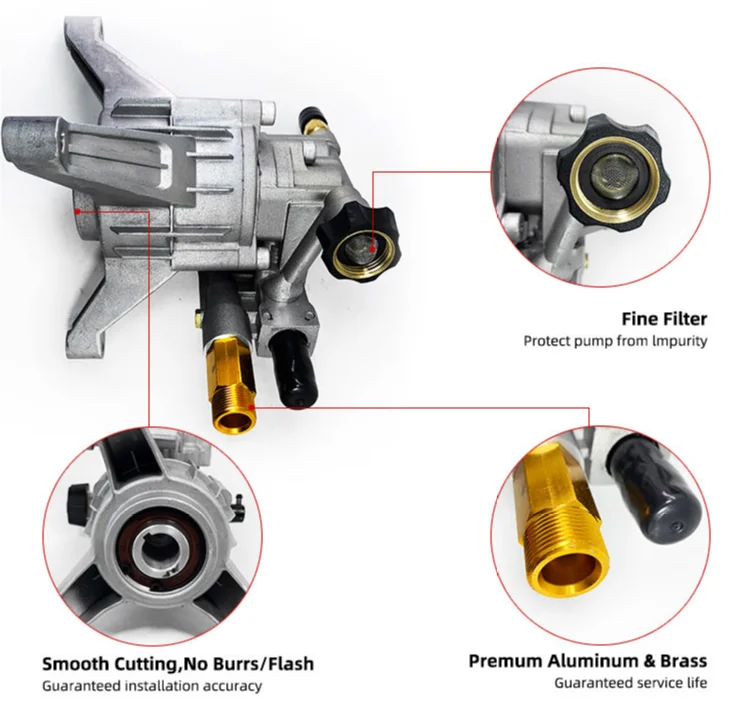 Fine Filter
Protect pump from lmpurity

Smooth Cutting,No Burrs/Flash
Guaranteed installation accuracy

Premum Aluminum & Brass
Guaranteed service life