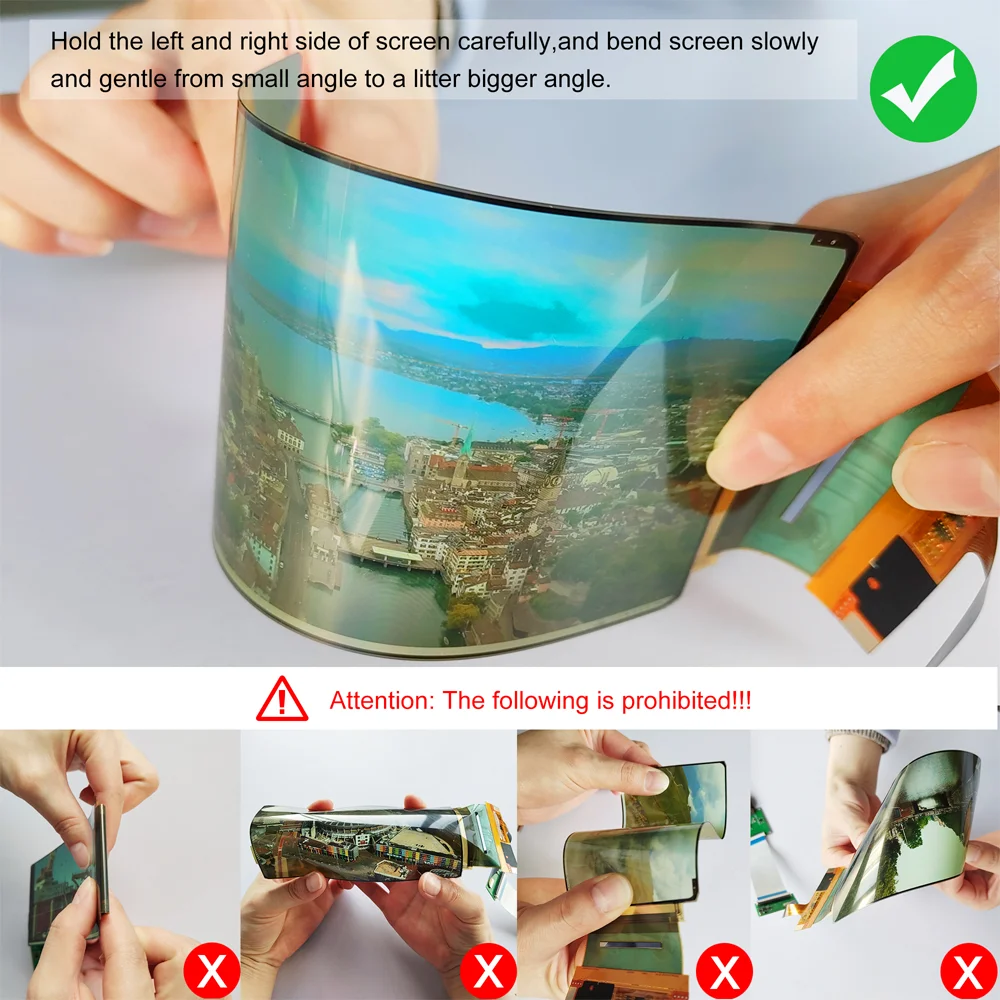 Hold the left and right side of screen carefully,and bend screen slowly and gentle from small angle to a litter bigger angle.

Attention: The following is prohibited!!!