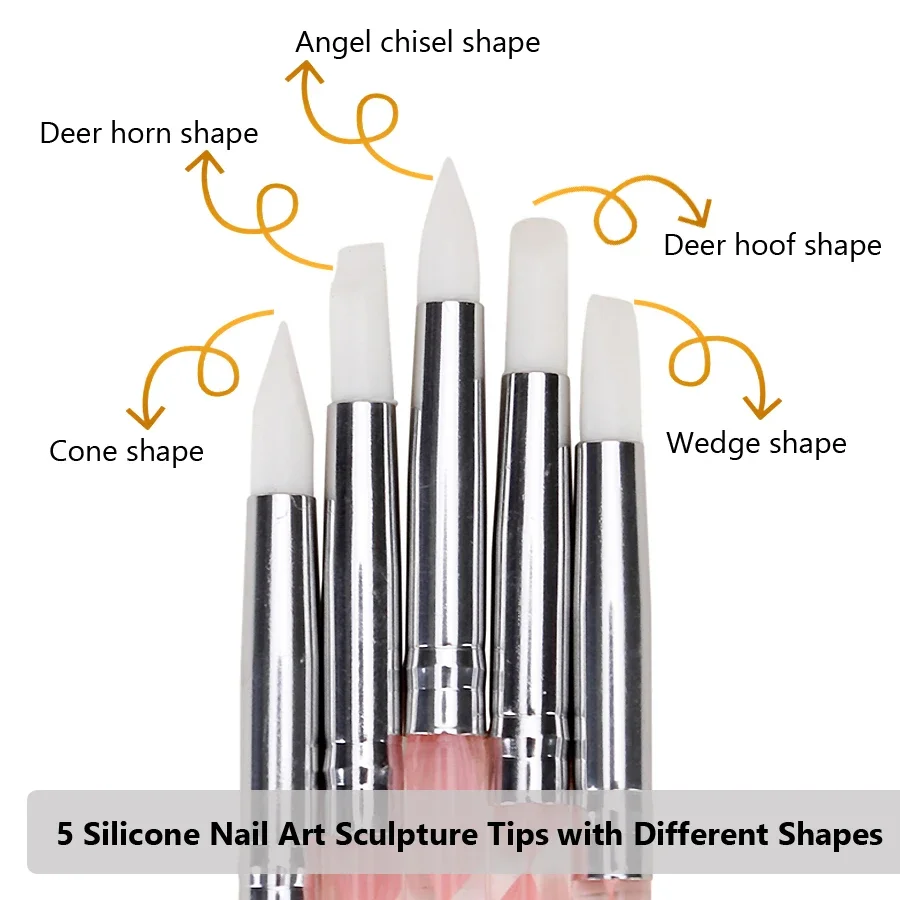 Angel chisel shape

Deer horn shape

Deer hoof shape

Cone shape

Wedge shape

5 Silicone Nail Art Sculpture Tips with Different Shapes