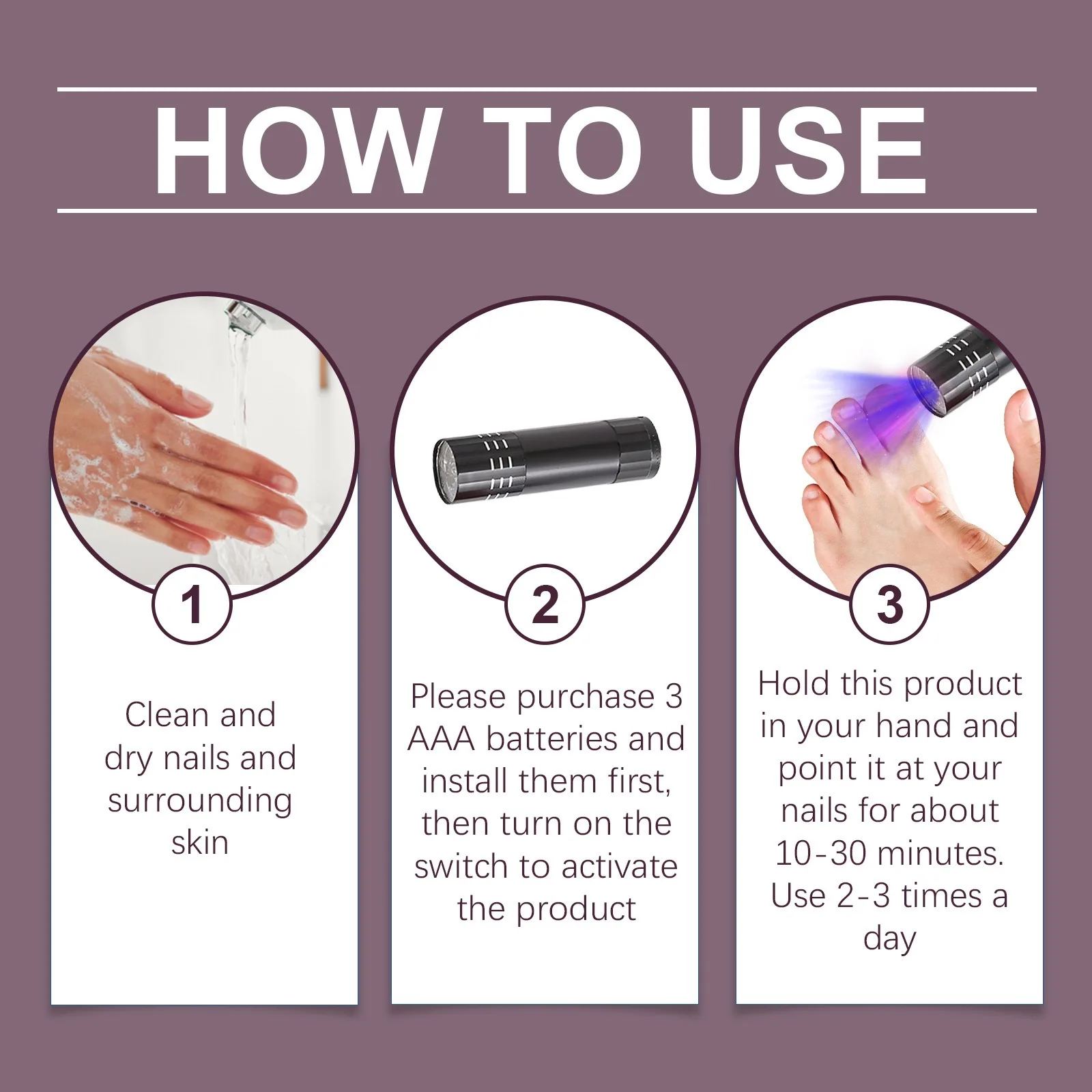 HOW TO USE

1

Clean and dry nails and surrounding skin

2

Please purchase 3 AAA batteries and install them first, then turn on the switch to activate the product

3

Hold this product in your hand and point it at your nails for about 10-30 minutes. Use 2-3 times a day