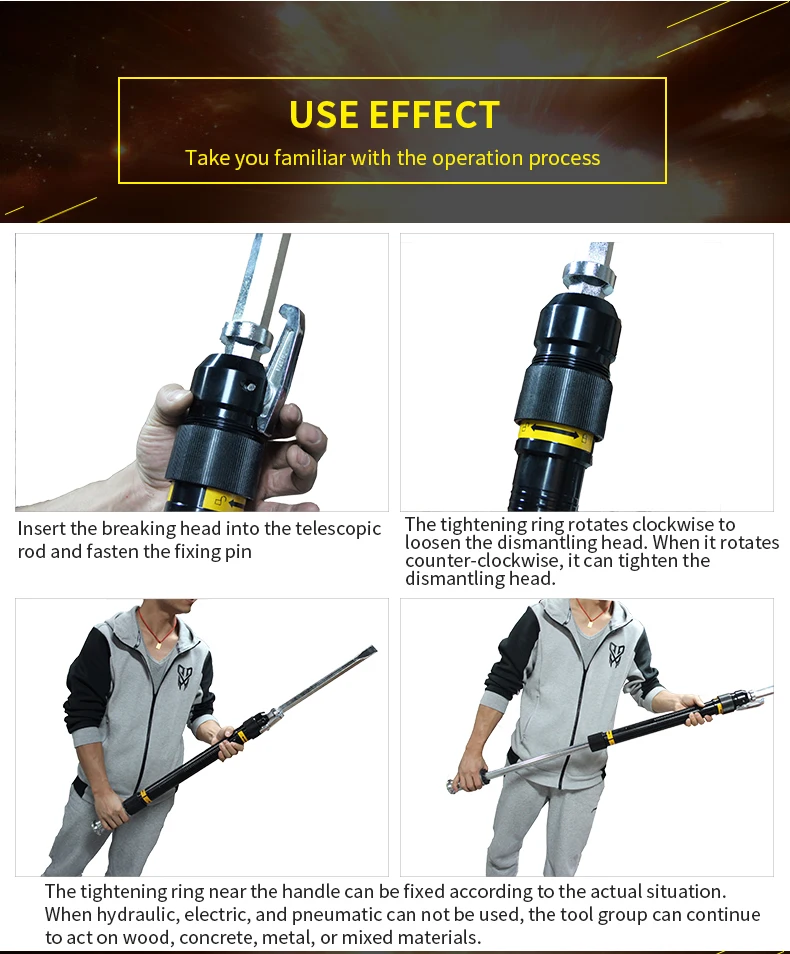 USE EFFECT

Take you familiar with the operation process

Insert the breaking head into the telescopic rod and fasten the fixing pin

The tightening ring rotates clockwise to loosen the dismantling head. When it rotates counter-clockwise, it can tighten the dismantling head.

The tightening ring near the handle can be fixed according to the actual situation. When hydraulic, electric, and pneumatic can not be used, the tool group can continue to act on wood, concrete, metal, or mixed materials.