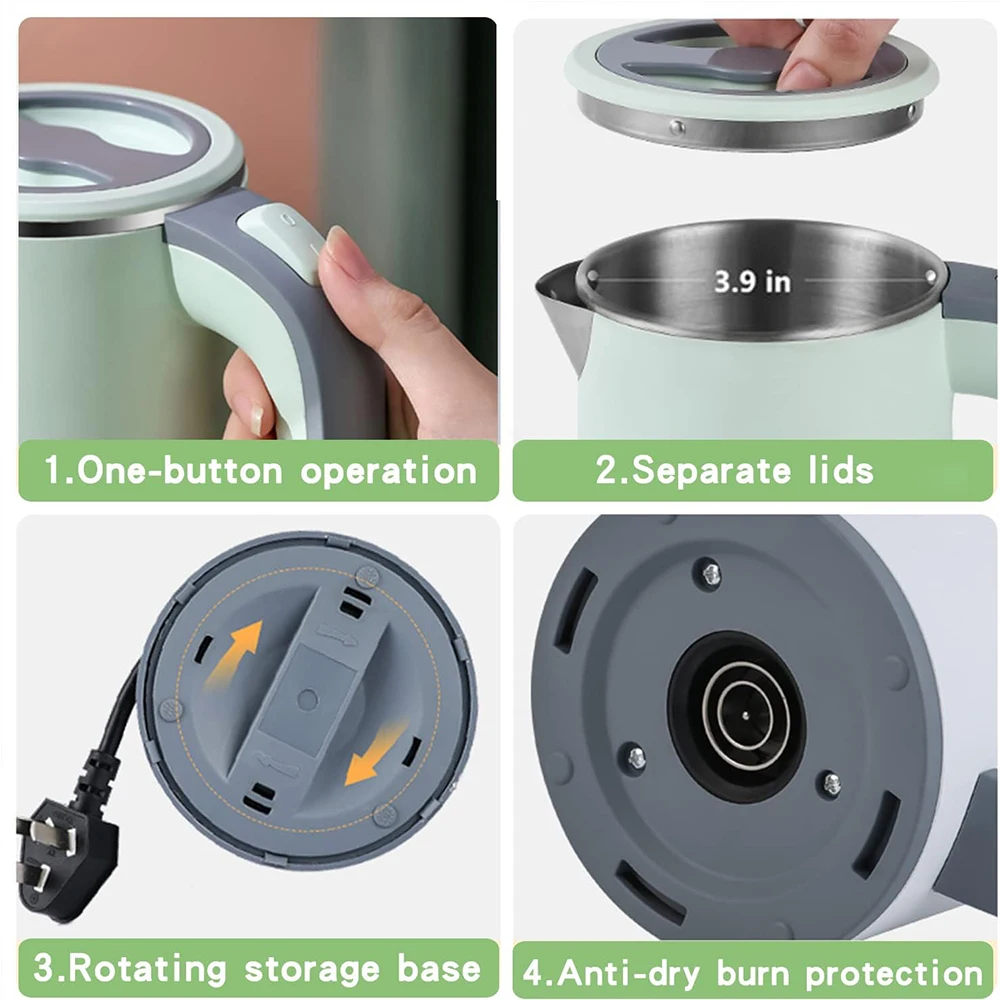 1.One-button operation

3.9 in

2.Separate lids

3.Rotating storage base

4.Anti-dry burn protection