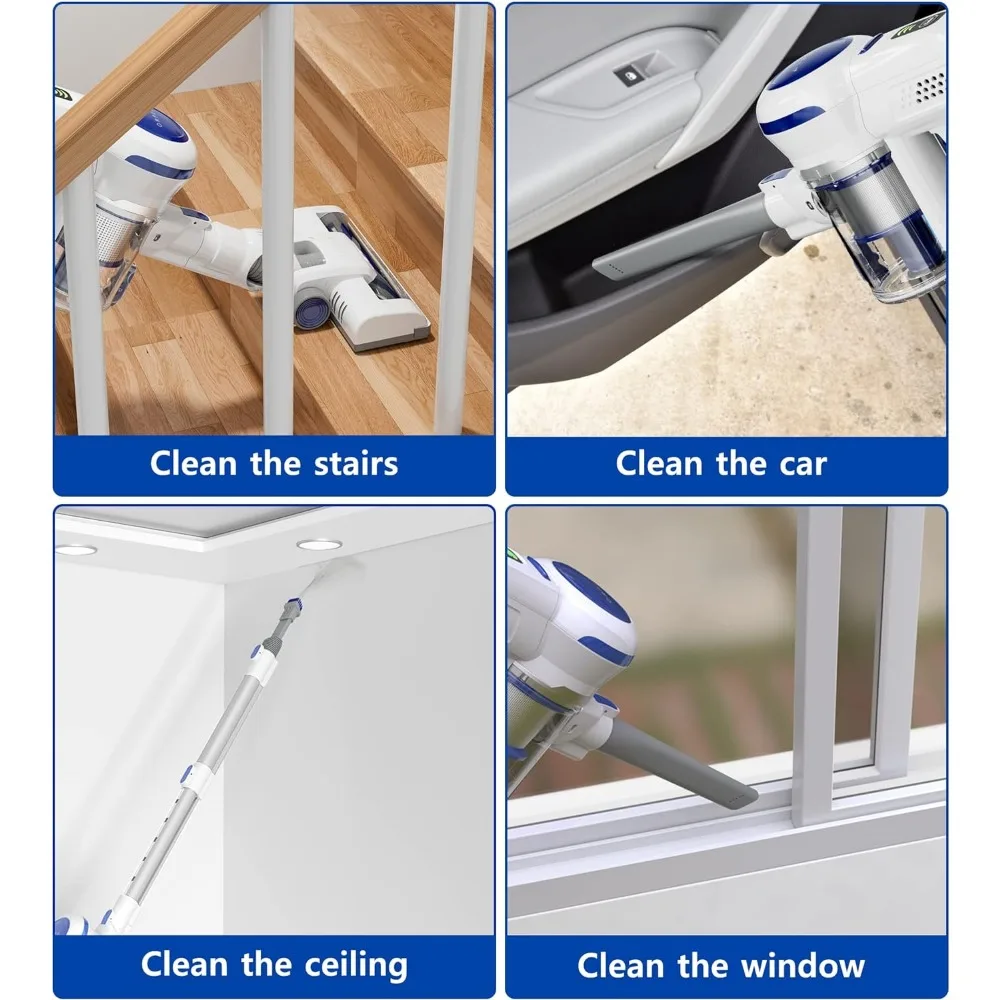 Clean the stairs

Clean the car

Clean the ceiling

Clean the window