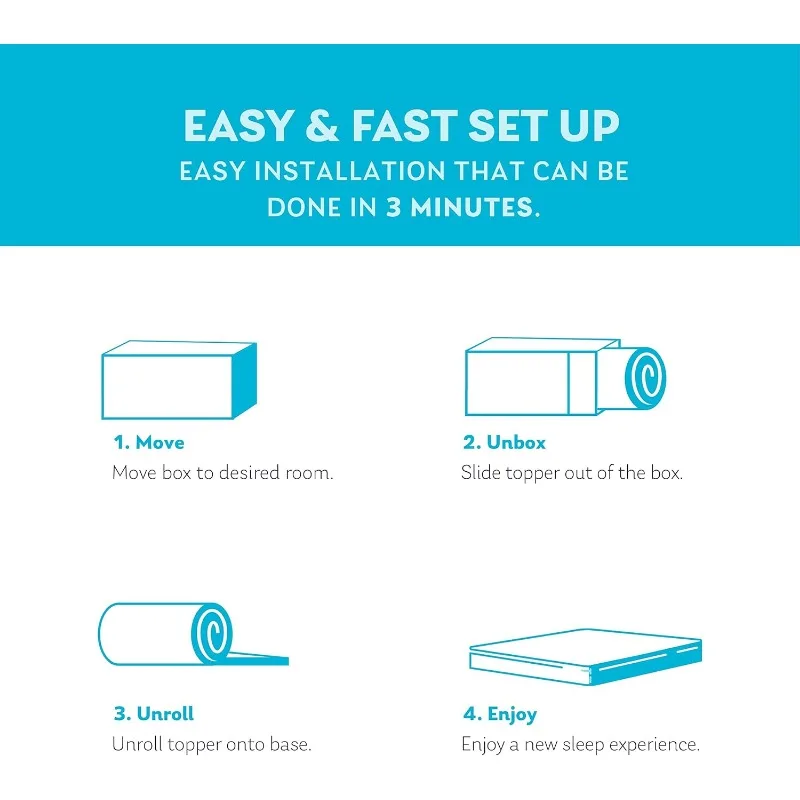 EASY & FAST SET UP
EASY INSTALLATION THAT CAN BE DONE IN 3 MINUTES.

1. Move
Move box to desired room.

2. Unbox
Slide topper out of the box.

3. Unroll
Unroll topper onto base.

4. Enjoy
Enjoy a new sleep experience.