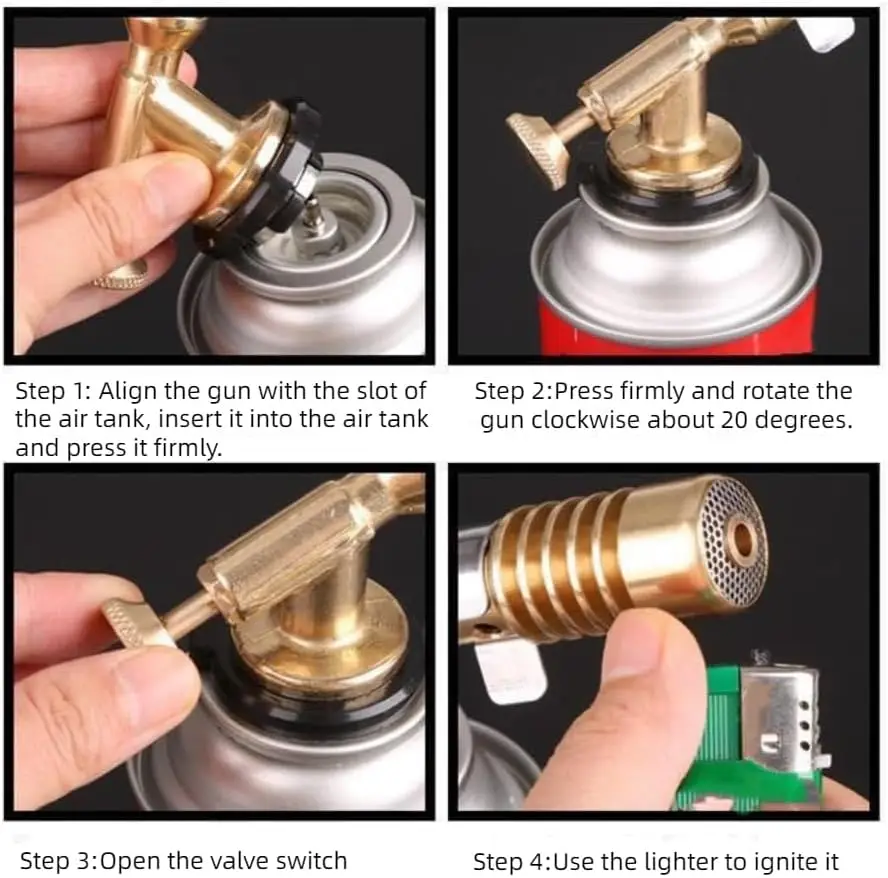 Step 1: Align the gun with the slot of the air tank, insert it into the air tank and press it firmly.

Step 2:Press firmly and rotate the gun clockwise about 20 degrees.

Step 3:Open the valve switch

Step 4:Use the lighter to ignite it