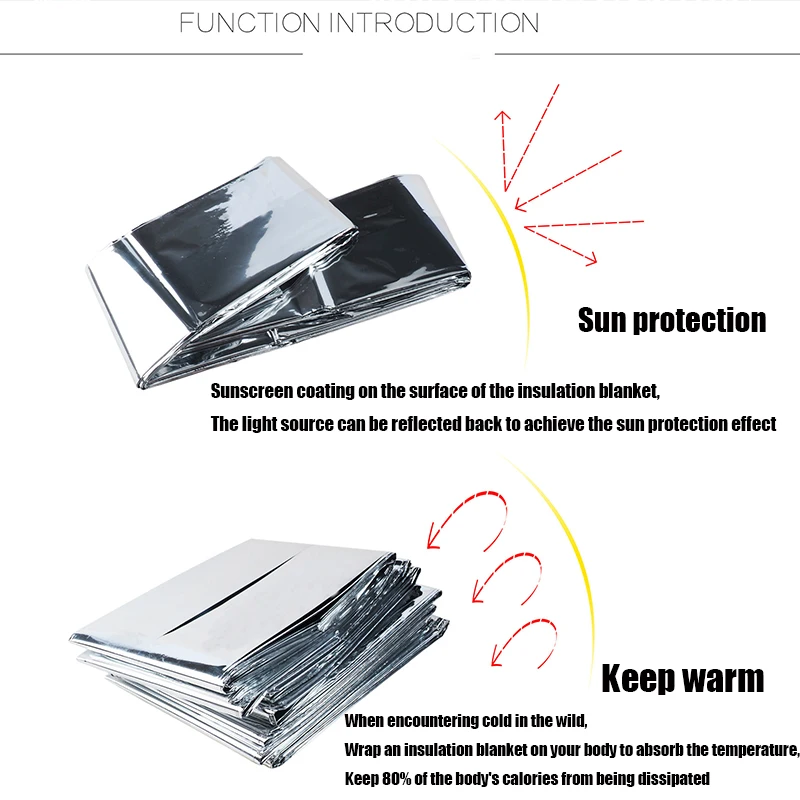 FUNCTION INTRODUCTION

Sun protection

Sunscreen coating on the surface of the insulation blanket,
The light source can be reflected back to achieve the sun protection effect

Keep warm

When encountering cold in the wild,
Wrap an insulation blanket on your body to absorb the temperature,
Keep 80% of the body's calories from being dissipated