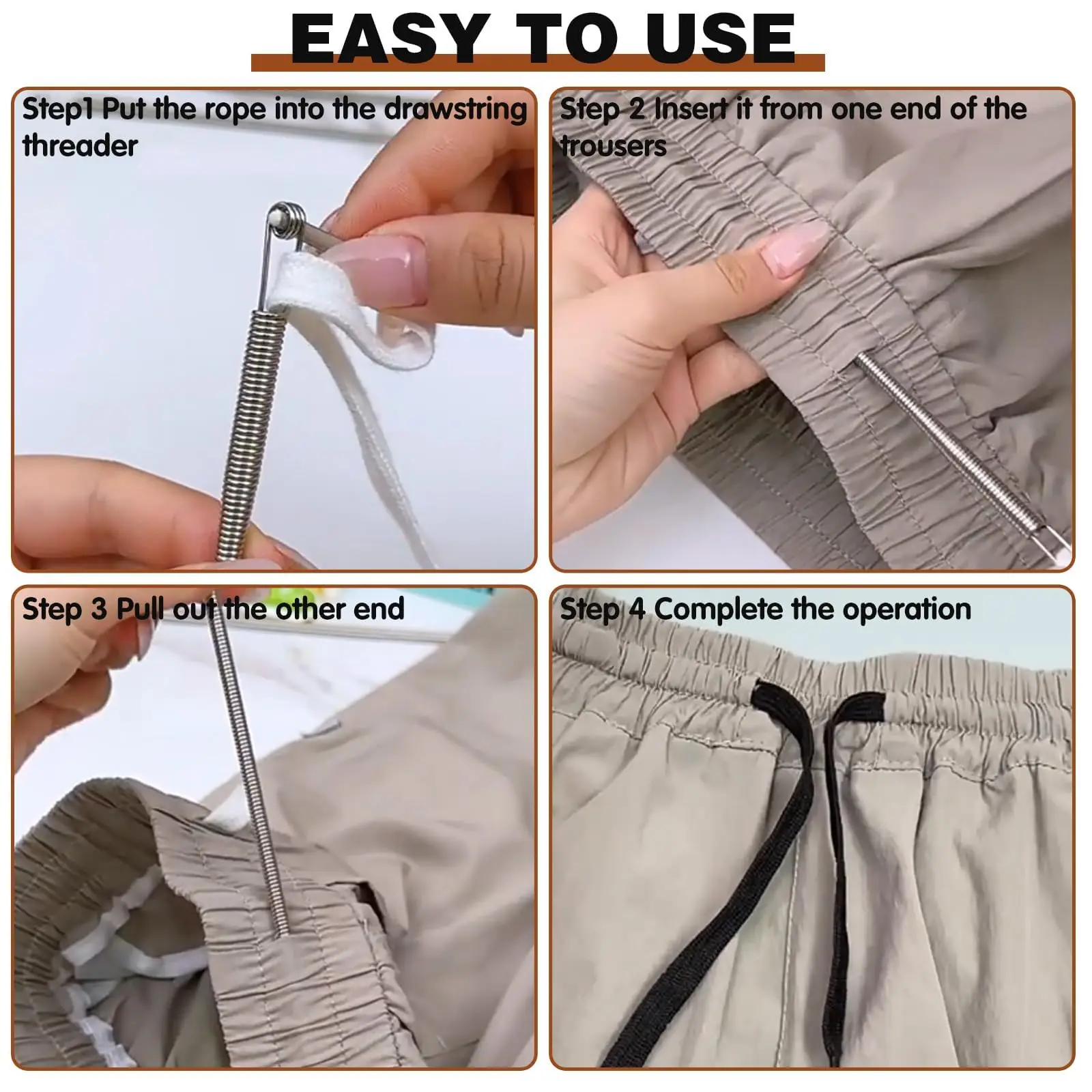 EASY TO USE

Step1 Put the rope into the drawstring threader

Step 2 Insert it from one end of the trousers

Step 3 Pull out the other end

Step 4 Complete the operation