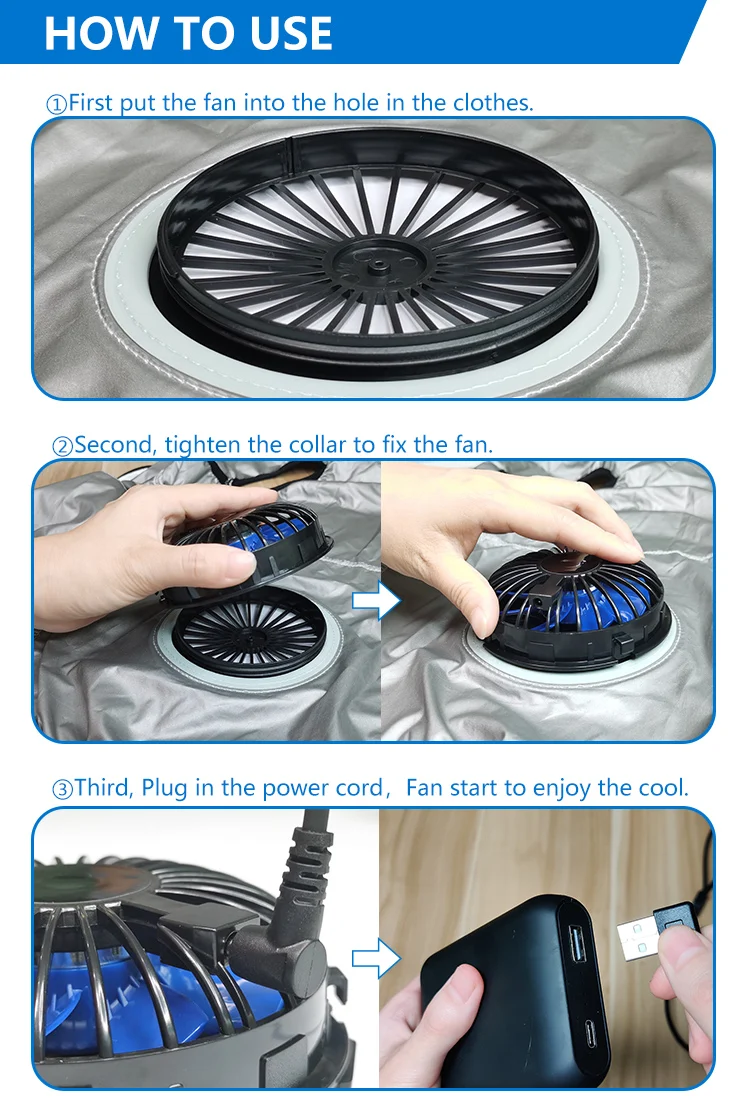 HOW TO USE

①First put the fan into the hole in the clothes.

②Second, tighten the collar to fix the fan.

③Third, Plug in the power cord，Fan start to enjoy the cool.