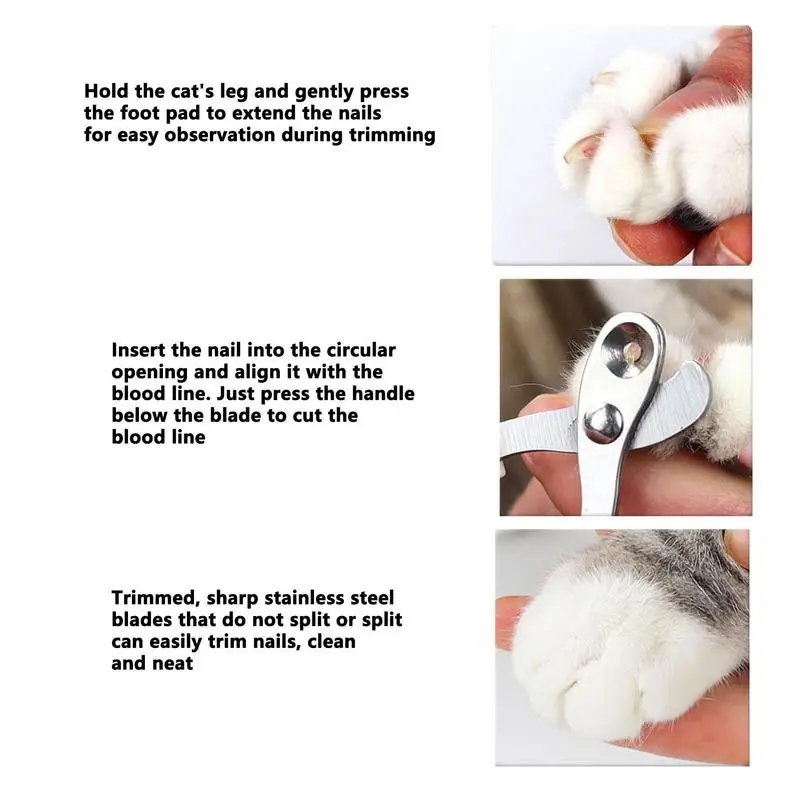 Hold the cat's leg and gently press the foot pad to extend the nails for easy observation during trimming

Insert the nail into the circular opening and align it with the blood line. Just press the handle below the blade to cut the blood line

Trimmed, sharp stainless steel blades that do not split or split can easily trim nails, clean and neat