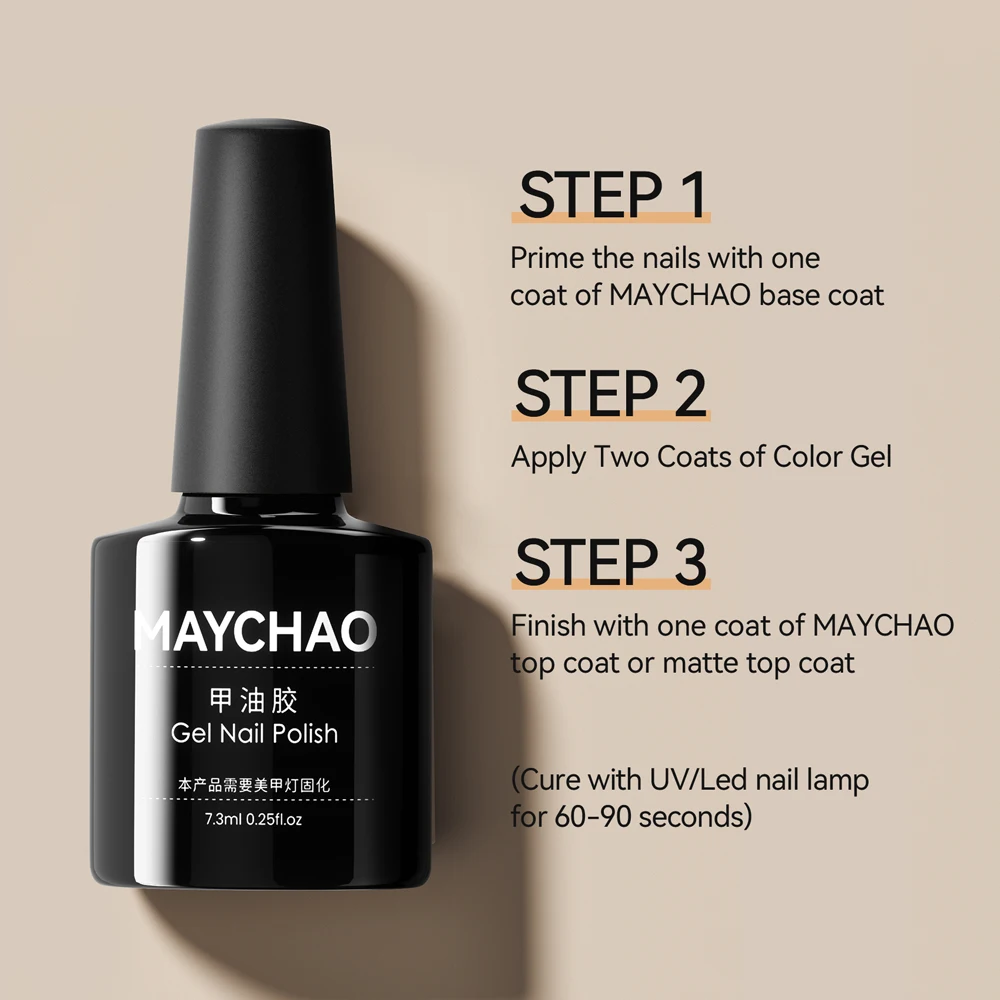 MAYCHAO

甲油胶
Gel Nail Polish

本产品需要美甲灯固化

7.3ml 0.25fl.oz

STEP 1
Prime the nails with one coat of MAYCHAO base coat

STEP 2
Apply Two Coats of Color Gel

STEP 3
Finish with one coat of MAYCHAO top coat or matte top coat

(Cure with UV/Led nail lamp for 60-90 seconds)