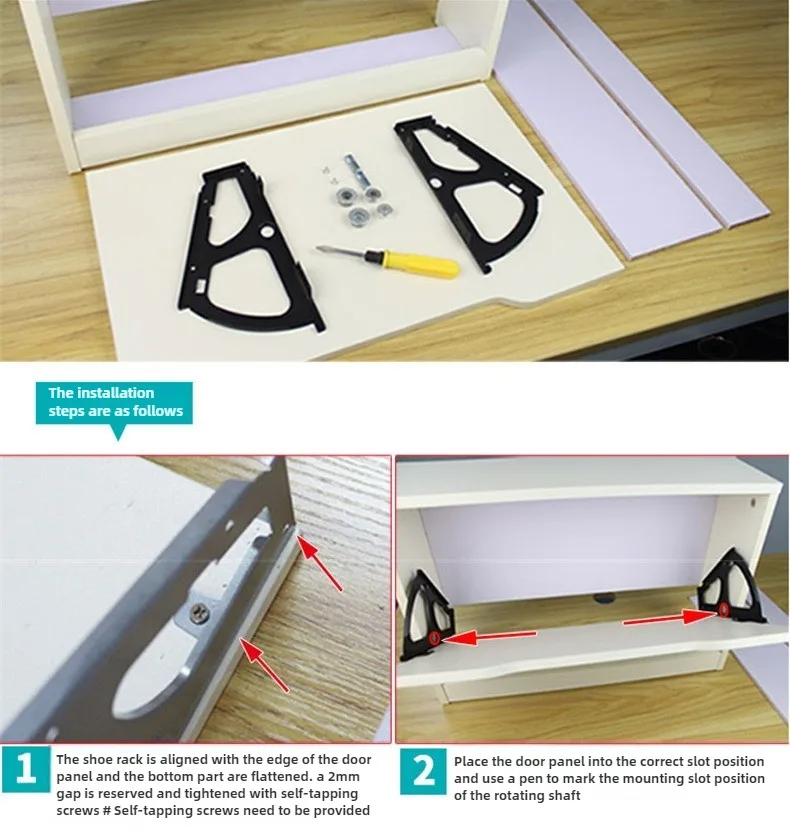 The installation steps are as follows

1

The shoe rack is aligned with the edge of the door panel and the bottom part are flattened. a 2mm gap is reserved and tightened with self-tapping screws # Self-tapping screws need to be provided

2

Place the door panel into the correct slot position and use a pen to mark the mounting slot position of the rotating shaft