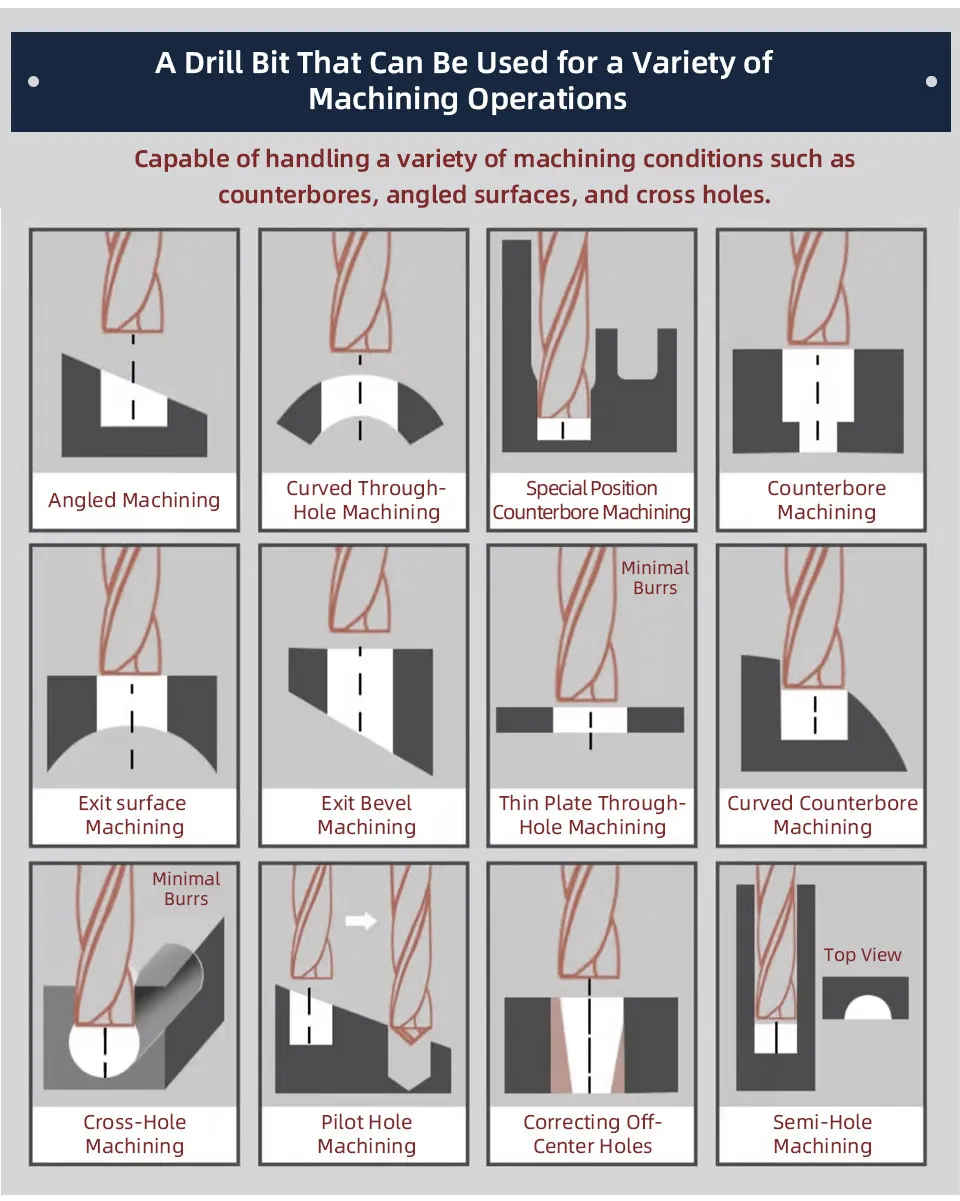 A Drill Bit That Can Be Used for a Variety of Machining Operations

Capable of handling a variety of machining conditions such as counterbores, angled surfaces, and cross holes.

Angled Machining

Curved Through-Hole Machining

Special Position Counterbore Machining

Counterbore Machining

Exit surface Machining

Exit Bevel Machining

Minimal Burrs

Thin Plate Through-Hole Machining

Curved Counterbore Machining

Minimal Burrs

Cross-Hole Machining

Pilot Hole Machining

Correcting Off-Center Holes

Top View

Semi-Hole Machining