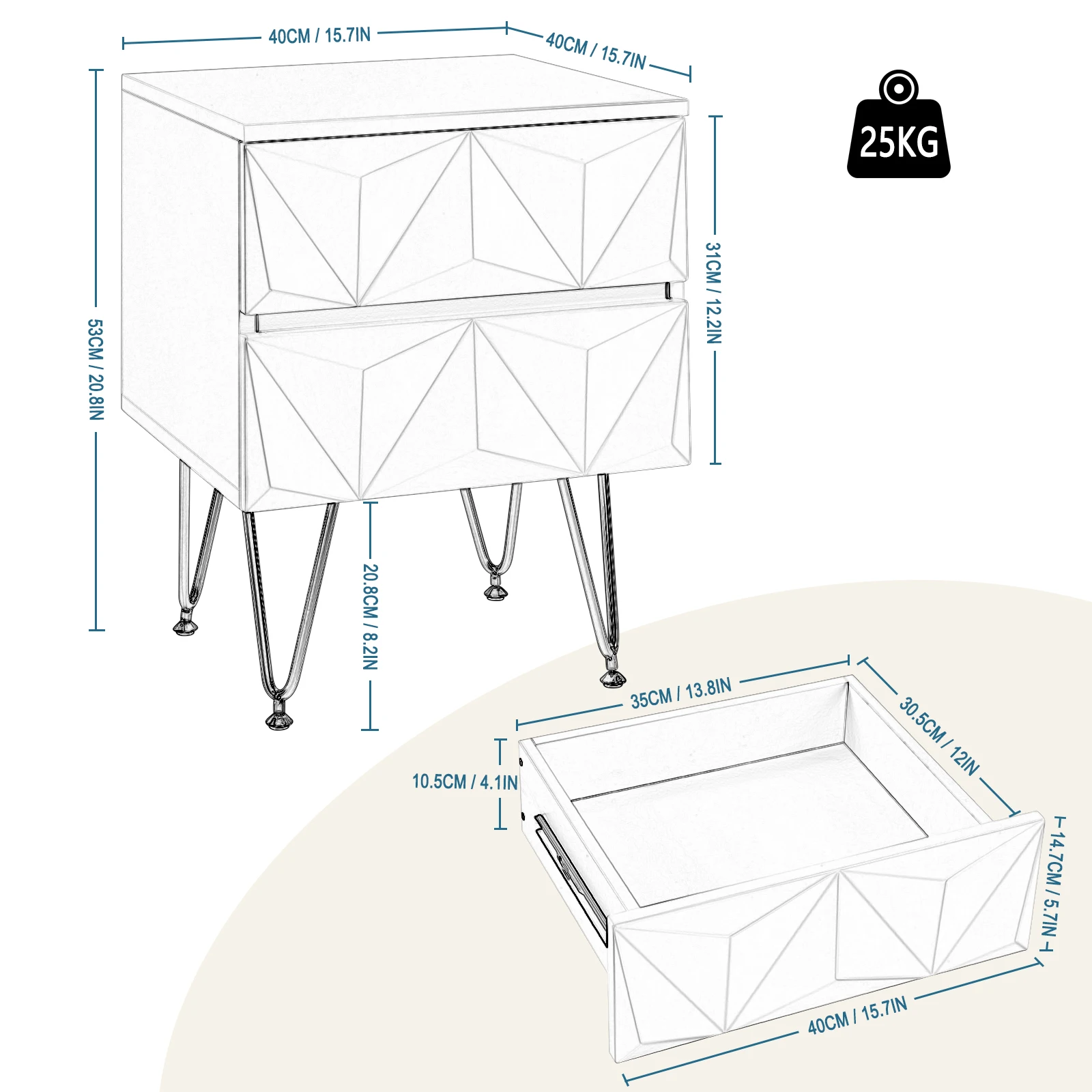 40CM / 15.7IN

40CM / 15.7IN

25KG

53CM / 20.8IN

31CM / 12.2IN

20.8CM / 8.2IN

35CM / 13.8IN

30.5CM / 12IN

10.5CM / 4.1IN

14.7CM / 5.7IN

40CM / 15.7IN