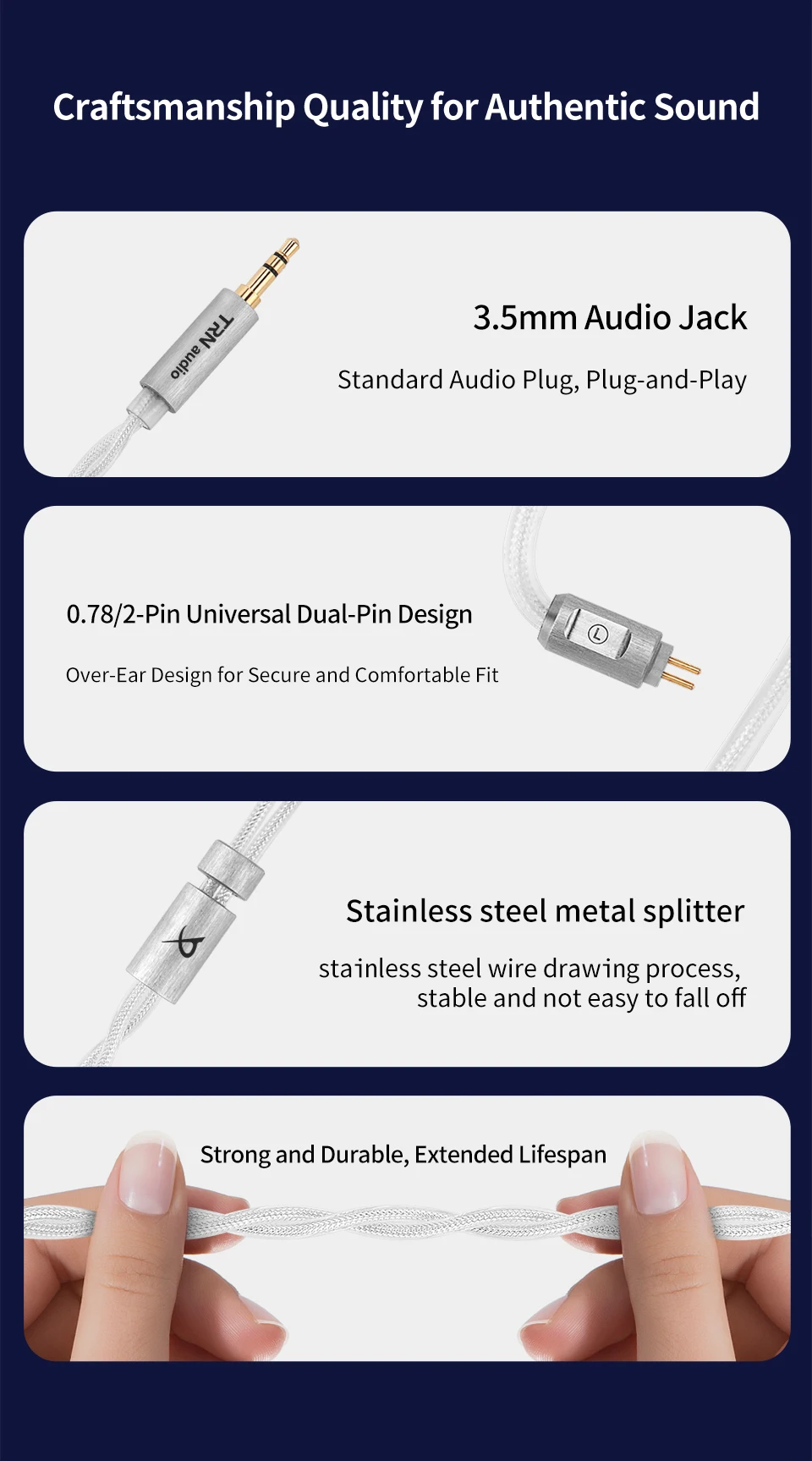 Craftsmanship Quality for Authentic Sound

TRN audio

3.5mm Audio Jack

Standard Audio Plug, Plug-and-Play

0.78/2-Pin Universal Dual-Pin Design

Over-Ear Design for Secure and Comfortable Fit

L

Stainless steel metal splitter

stainless steel wire drawing process, stable and not easy to fall off

Strong and Durable, Extended Lifespan