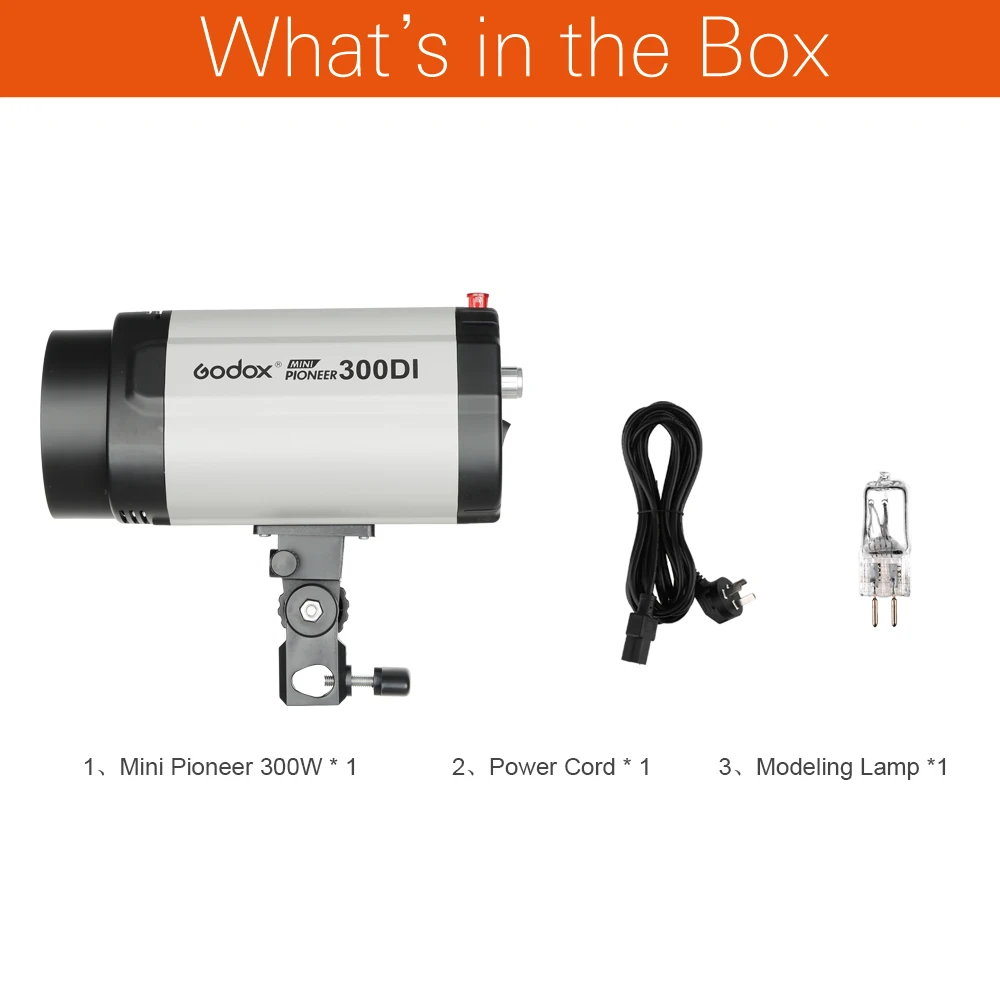 What's in the Box

Godox® MINI PIONEER 300DI

1、Mini Pioneer 300W * 1

2、Power Cord * 1

3、Modeling Lamp *1