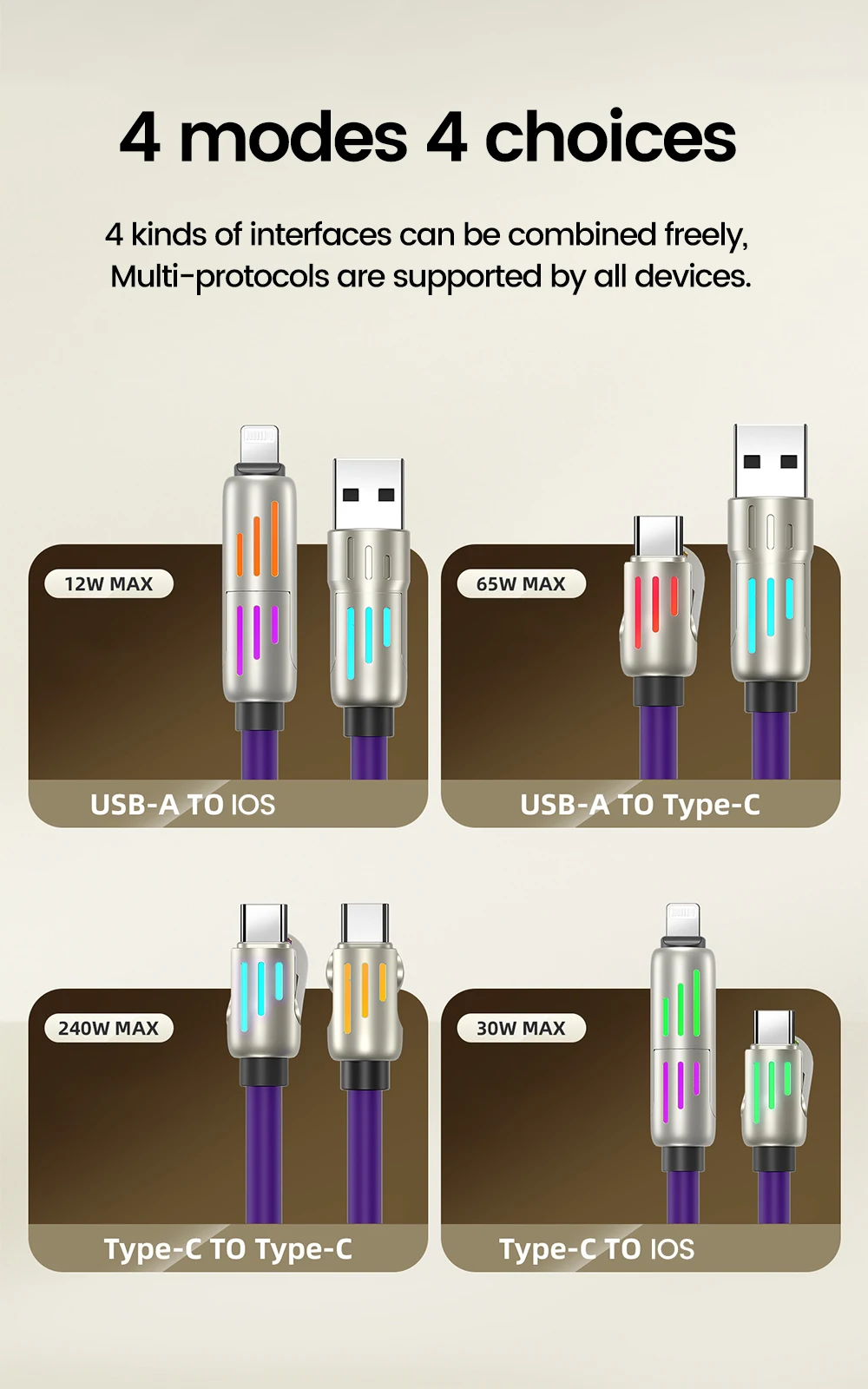 4 modes 4 choices

4 kinds of interfaces can be combined freely,
Multi-protocols are supported by all devices.

12W MAX

USB-A TO IOS

65W MAX

USB-A TO Type-C

240W MAX

Type-C TO Type-C

30W MAX

Type-C TO IOS